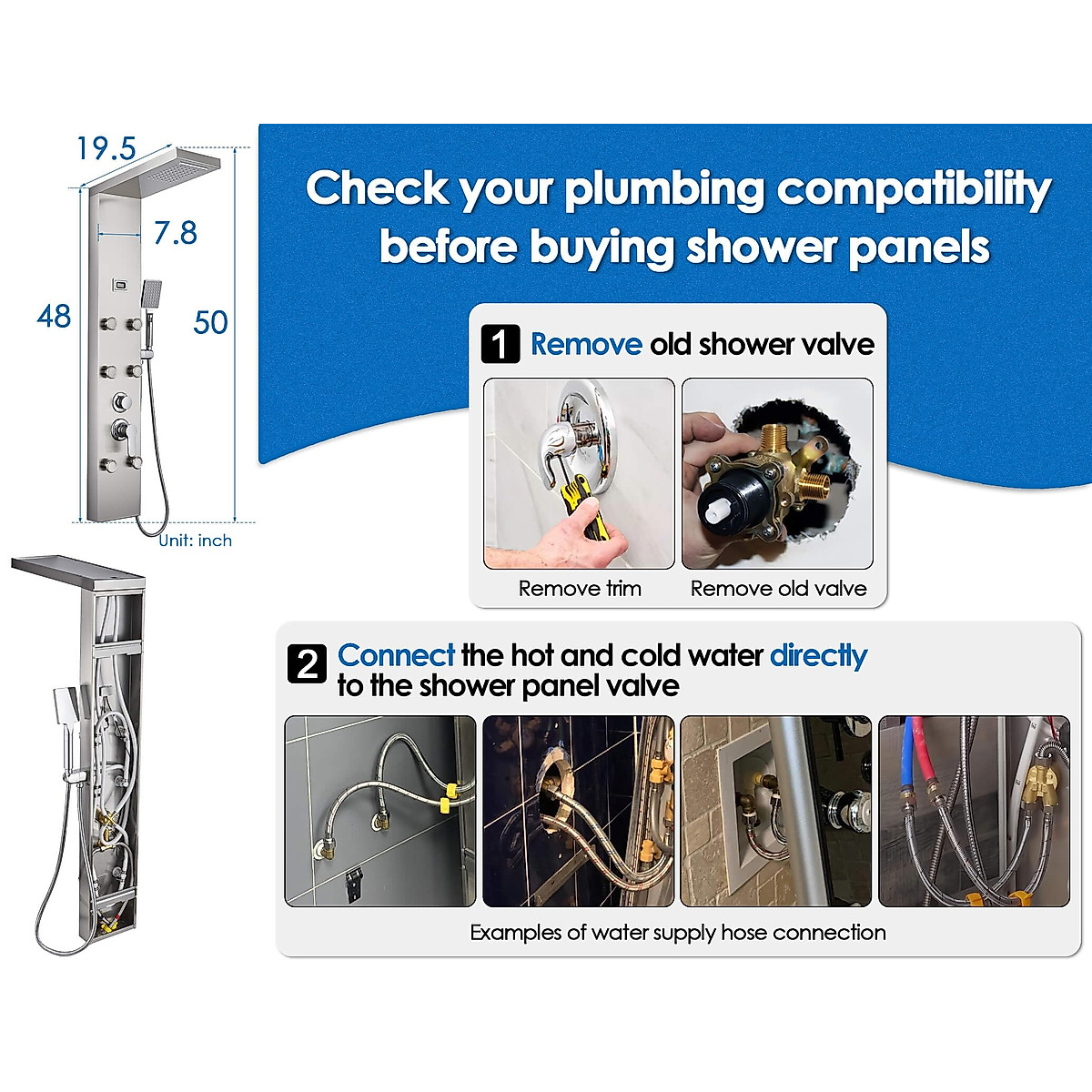 19.5

7.8

48

50

Unit: inch

Check your plumbing compatibility before buying shower panels

1 Remove old shower valve

Remove trim

Remove old valve

2 Connect the hot and cold water directly to the shower panel valve

Examples of water supply hose connection