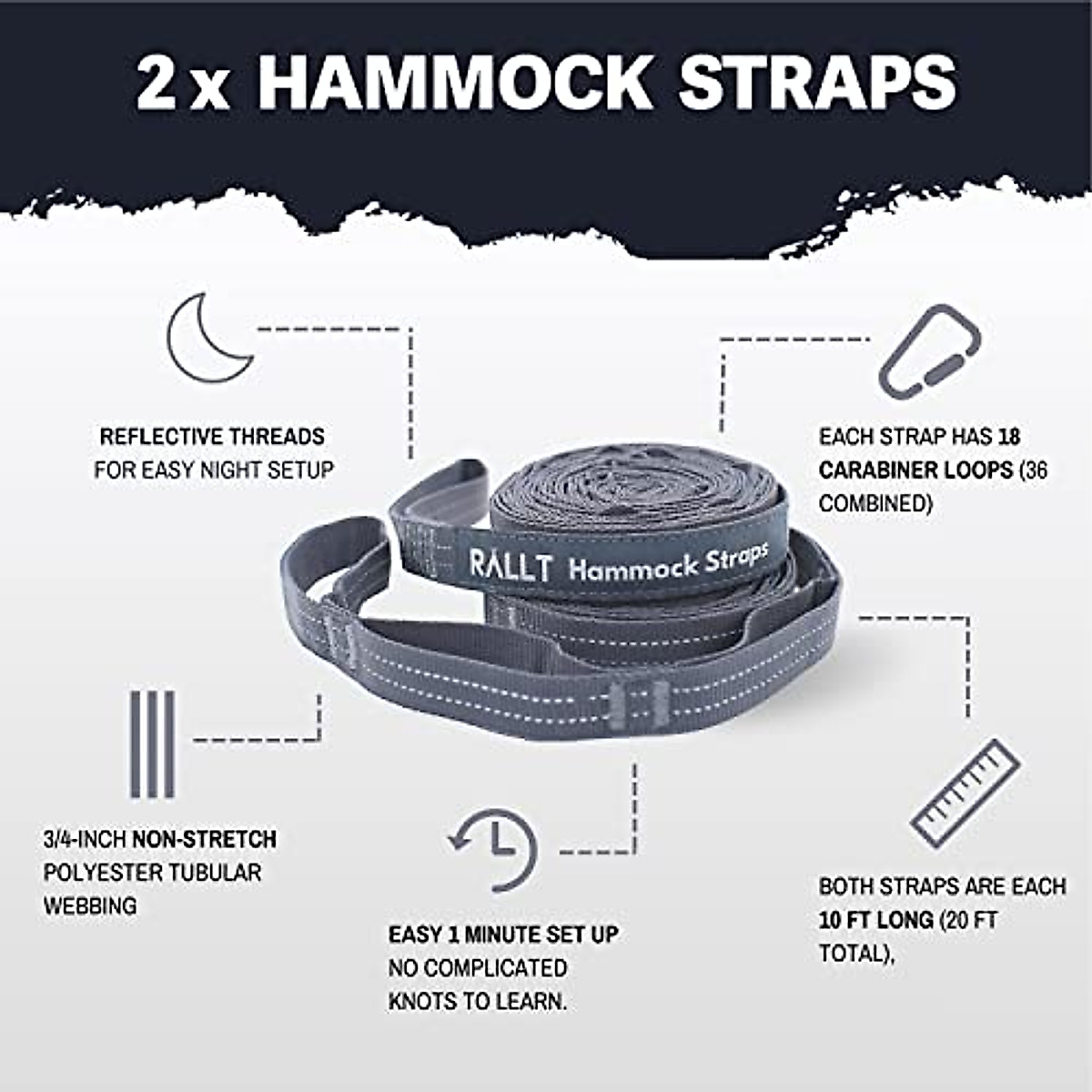 2 x HAMMOCK STRAPS

REFLECTIVE THREADS FOR EASY NIGHT SETUP

EACH STRAP HAS 18 CARABINER LOOPS (36 COMBINED)

RALLT Hammock Straps

3/4-INCH NON-STRETCH POLYESTER TUBULAR WEBBING

EASY 1 MINUTE SET UP NO COMPLICATED KNOTS TO LEARN.

BOTH STRAPS ARE EACH 10 FT LONG (20 FT TOTAL),