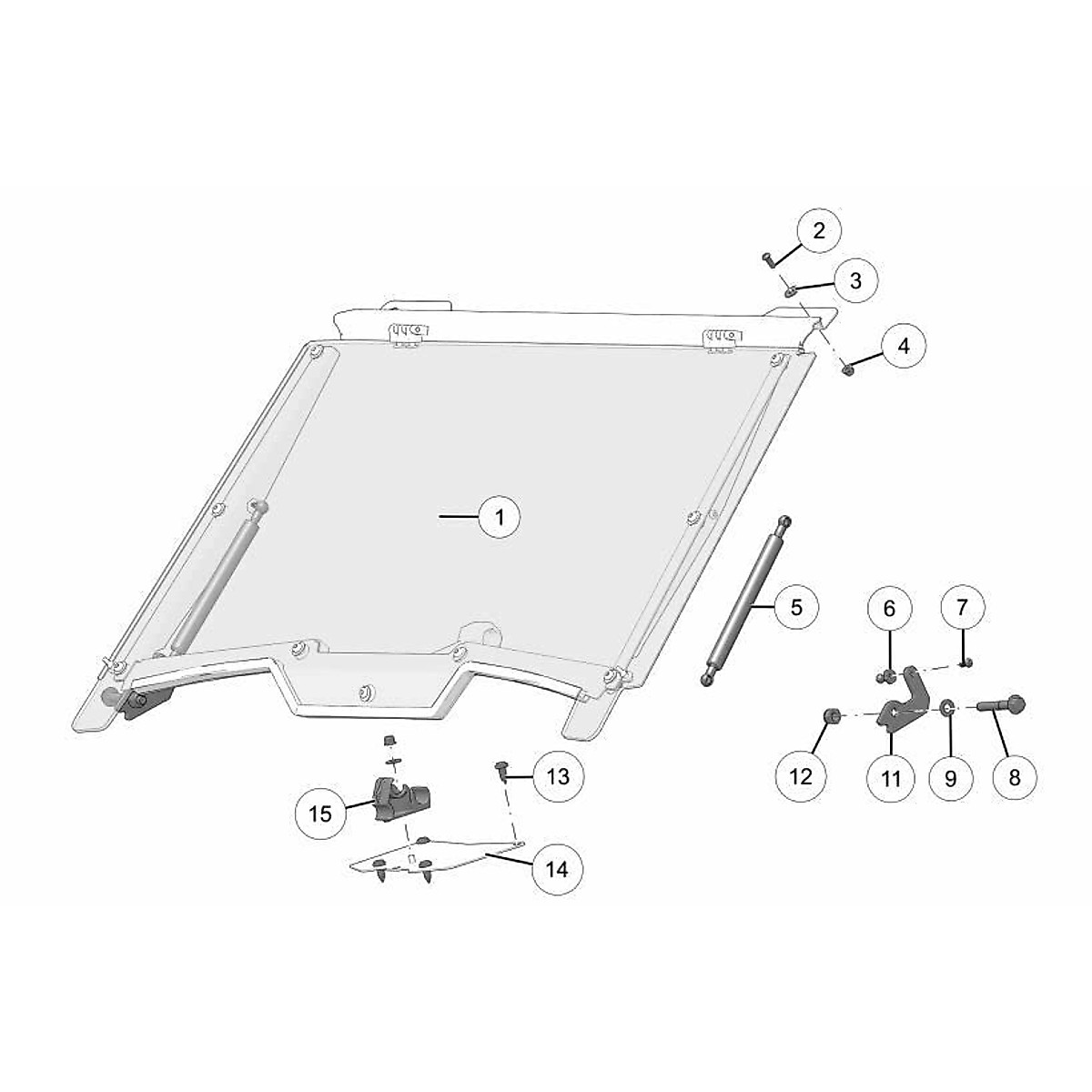 2
3
4
1
5
6
7
12
11
9
8
13
15
14