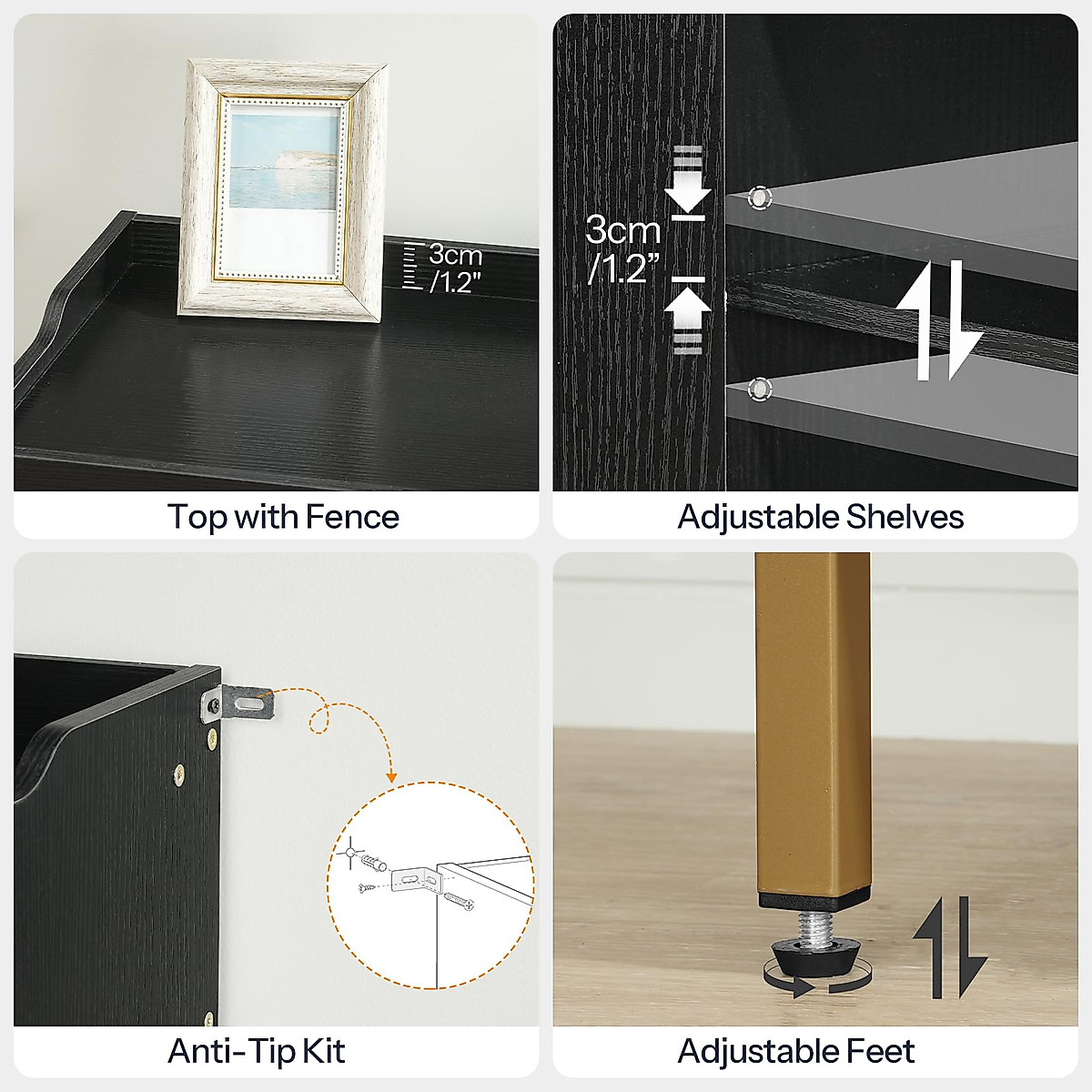 3cm
/1.2"

Top with Fence

3cm
/1.2"

Adjustable Shelves

Anti-Tip Kit

Adjustable Feet