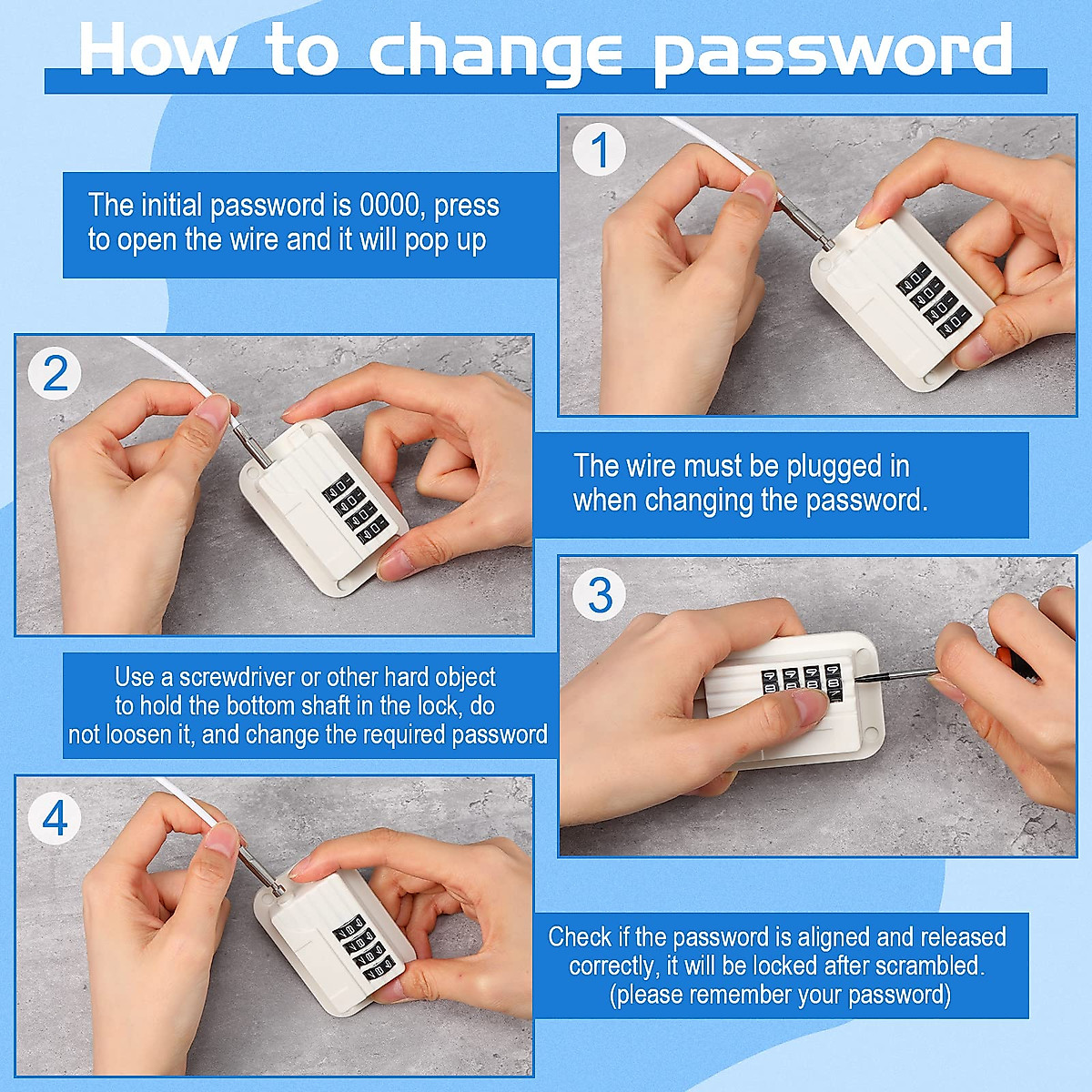 How to change password

1

The initial password is 0000, press to open the wire and it will pop up

2

The wire must be plugged in when changing the password.

3

Use a screwdriver or other hard object to hold the bottom shaft in the lock, do not loosen it, and change the required password

4

Check if the password is aligned and released correctly, it will be locked after scrambled. (please remember your password)