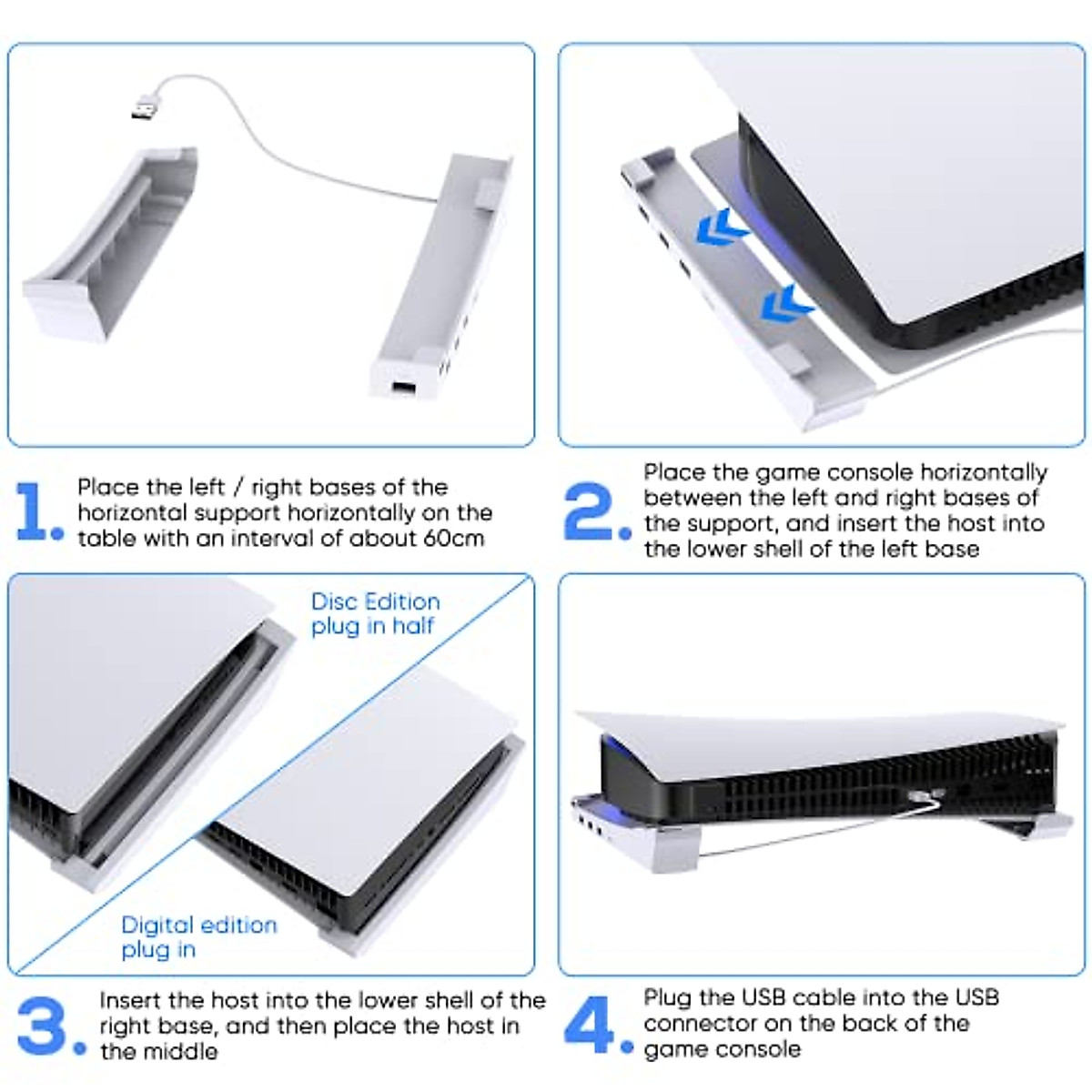 1. Place the left / right bases of the horizontal support horizontally on the table with an interval of about 60cm

2. Place the game console horizontally between the left and right bases of the support, and insert the host into the lower shell of the left base

Disc Edition plug in half

Digital edition plug in

3. Insert the host into the lower shell of the right base, and then place the host in the middle

4. Plug the USB cable into the USB connector on the back of the game console