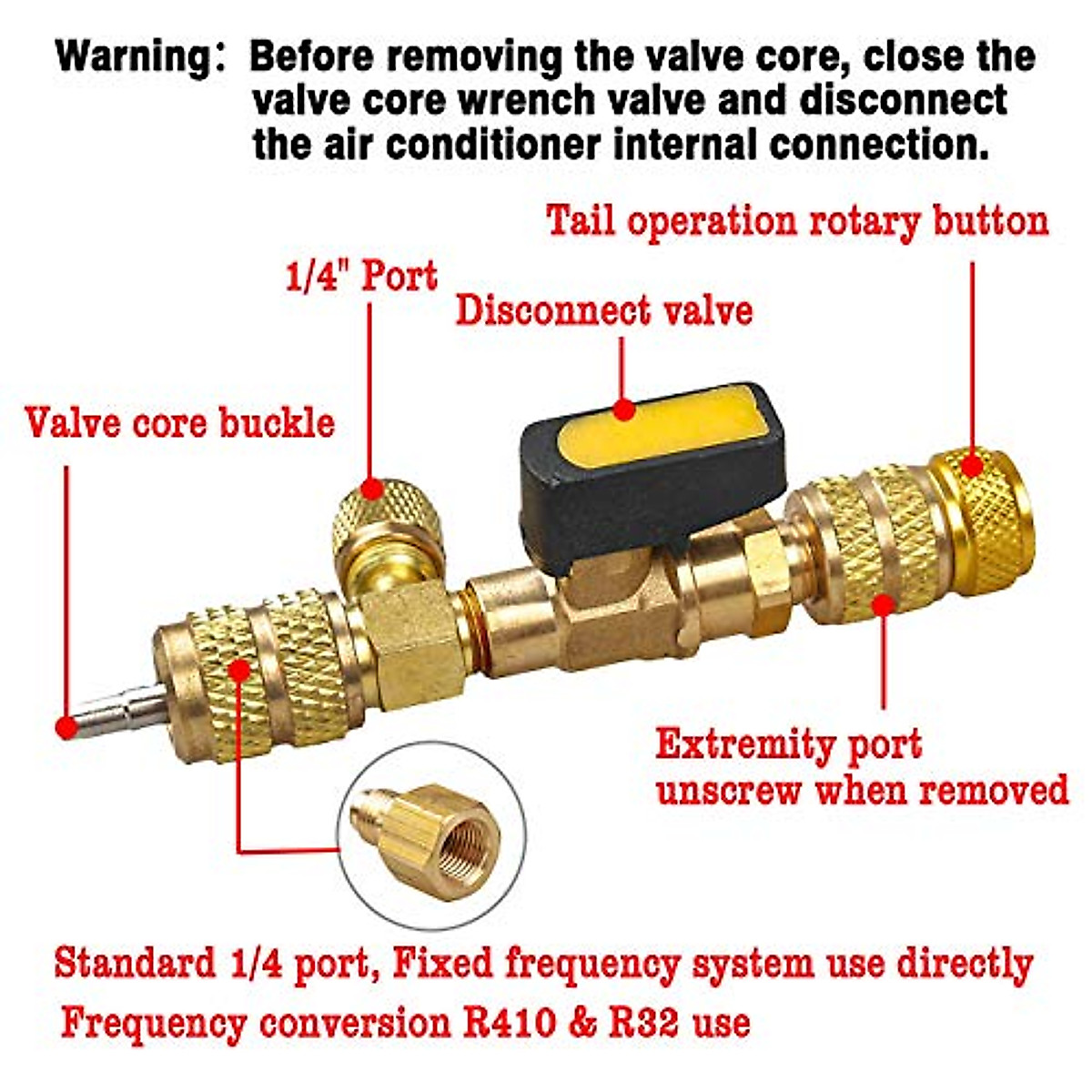 Warning: Before removing the valve core, close the valve core wrench valve and disconnect the air conditioner internal connection.

Tail operation rotary button

1/4" Port

Disconnect valve

Valve core buckle

Extremity port unscrew when removed

Standard 1/4 port, Fixed frequency system use directly
Frequency conversion R410 & R32 use