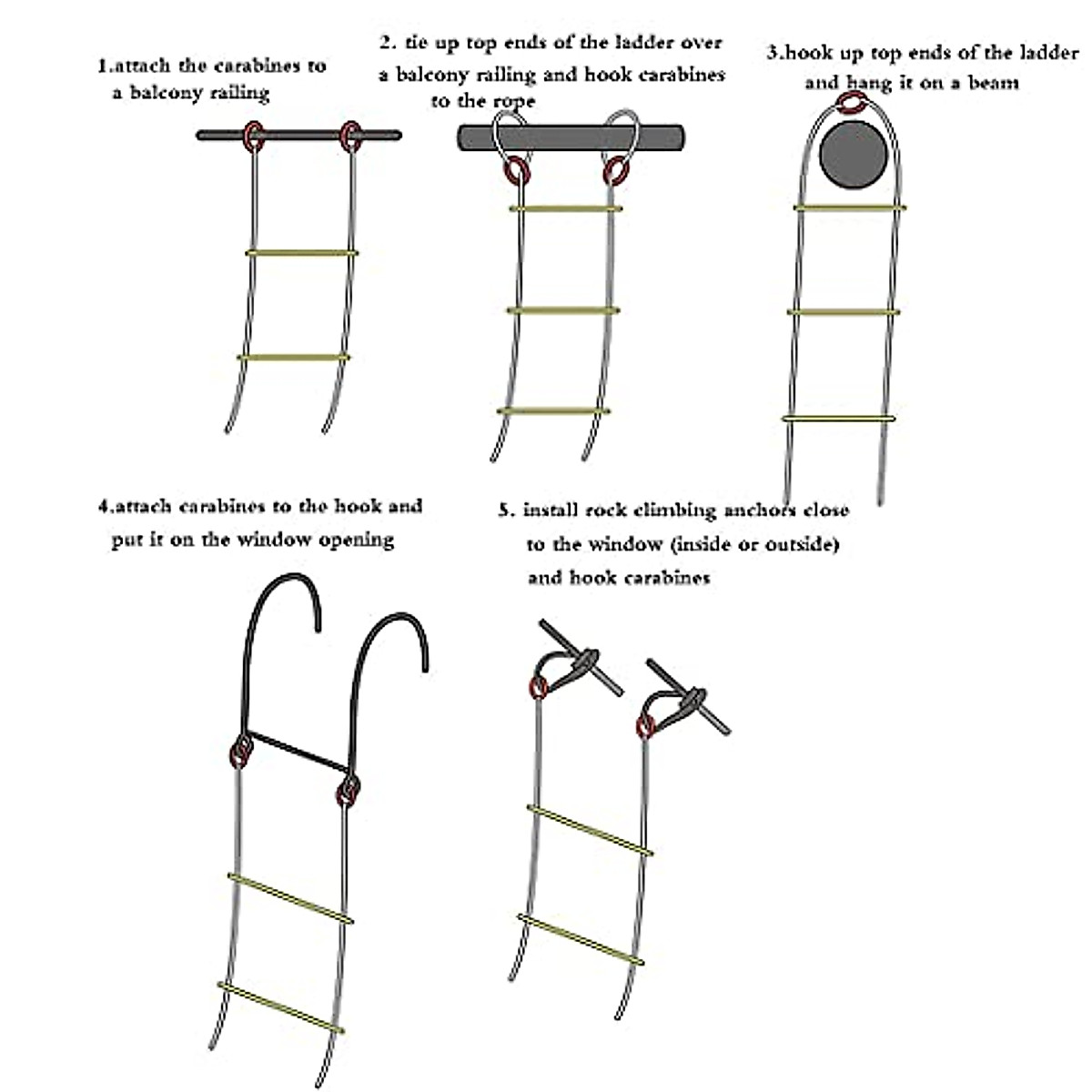 1.attach the carabines to a balcony railing

2. tie up top ends of the ladder over a balcony railing and hook carabines to the rope

3.hook up top ends of the ladder and hang it on a beam

4.attach carabines to the hook and put it on the window opening

5. install rock climbing anchors close to the window (inside or outside) and hook carabines