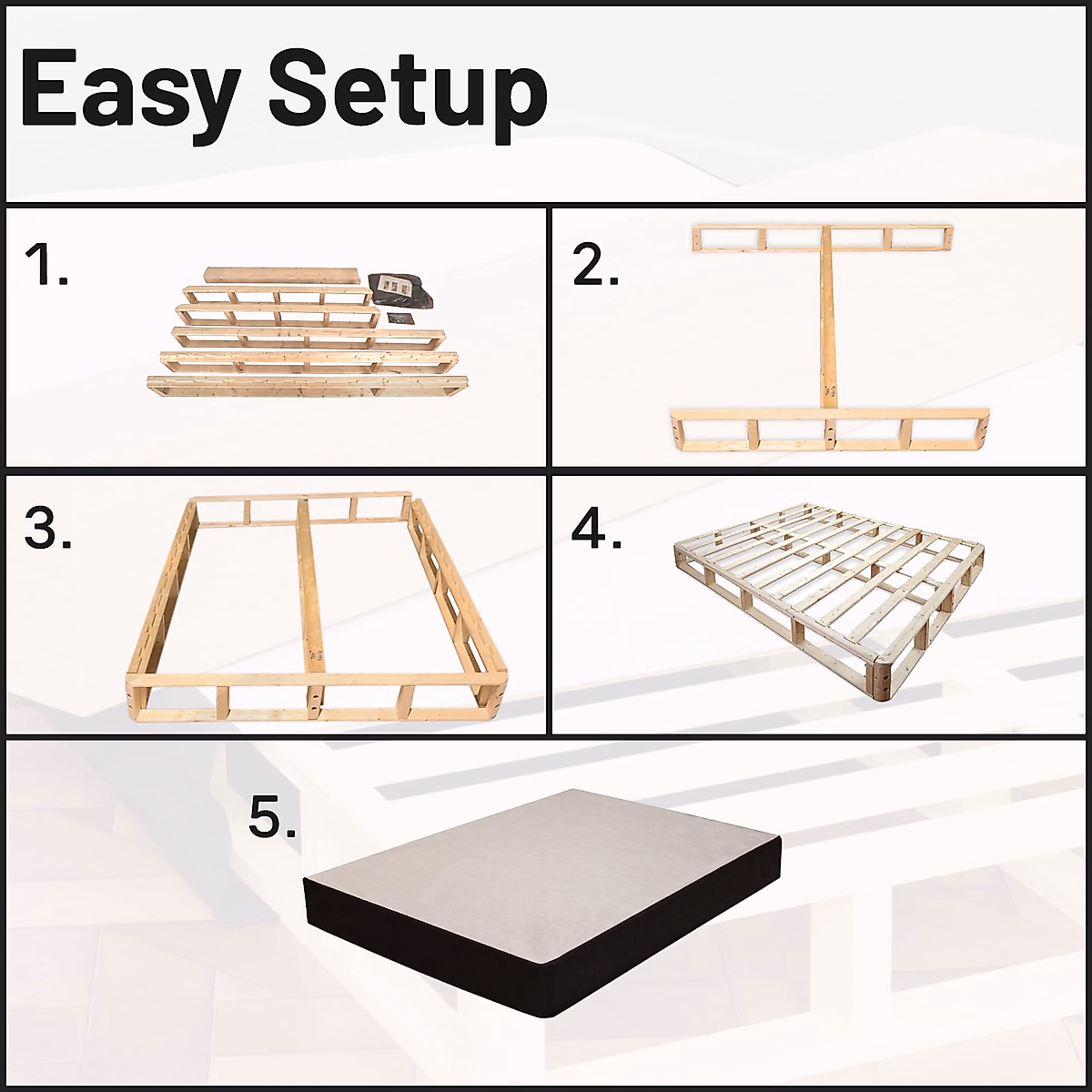 Easy Setup

1.

2.

3.

4.

5.