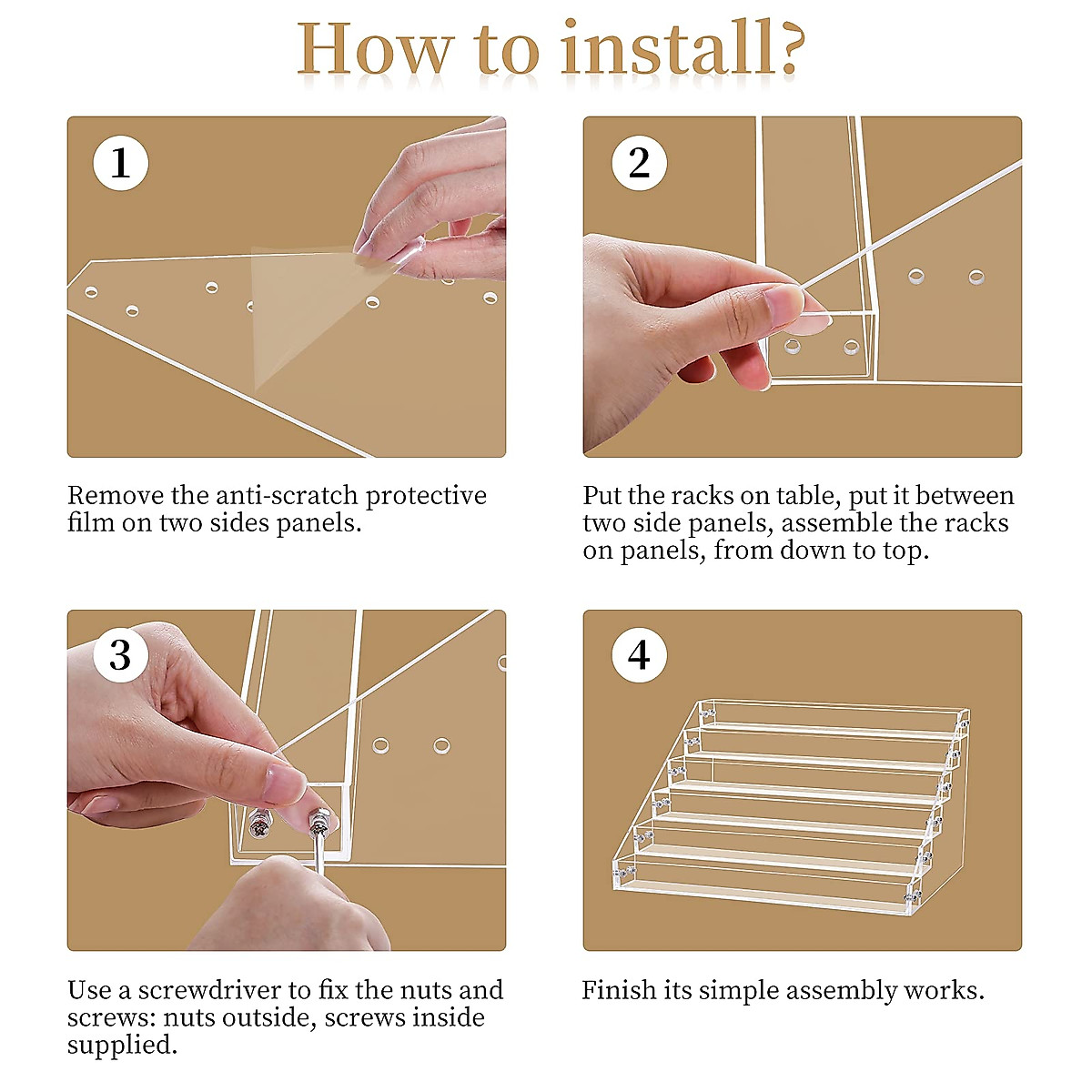 How to install?

1

Remove the anti-scratch protective film on two sides panels.

2

Put the racks on table, put it between two side panels, assemble the racks on panels, from down to top.

3

Use a screwdriver to fix the nuts and screws: nuts outside, screws inside supplied.

4

Finish its simple assembly works.