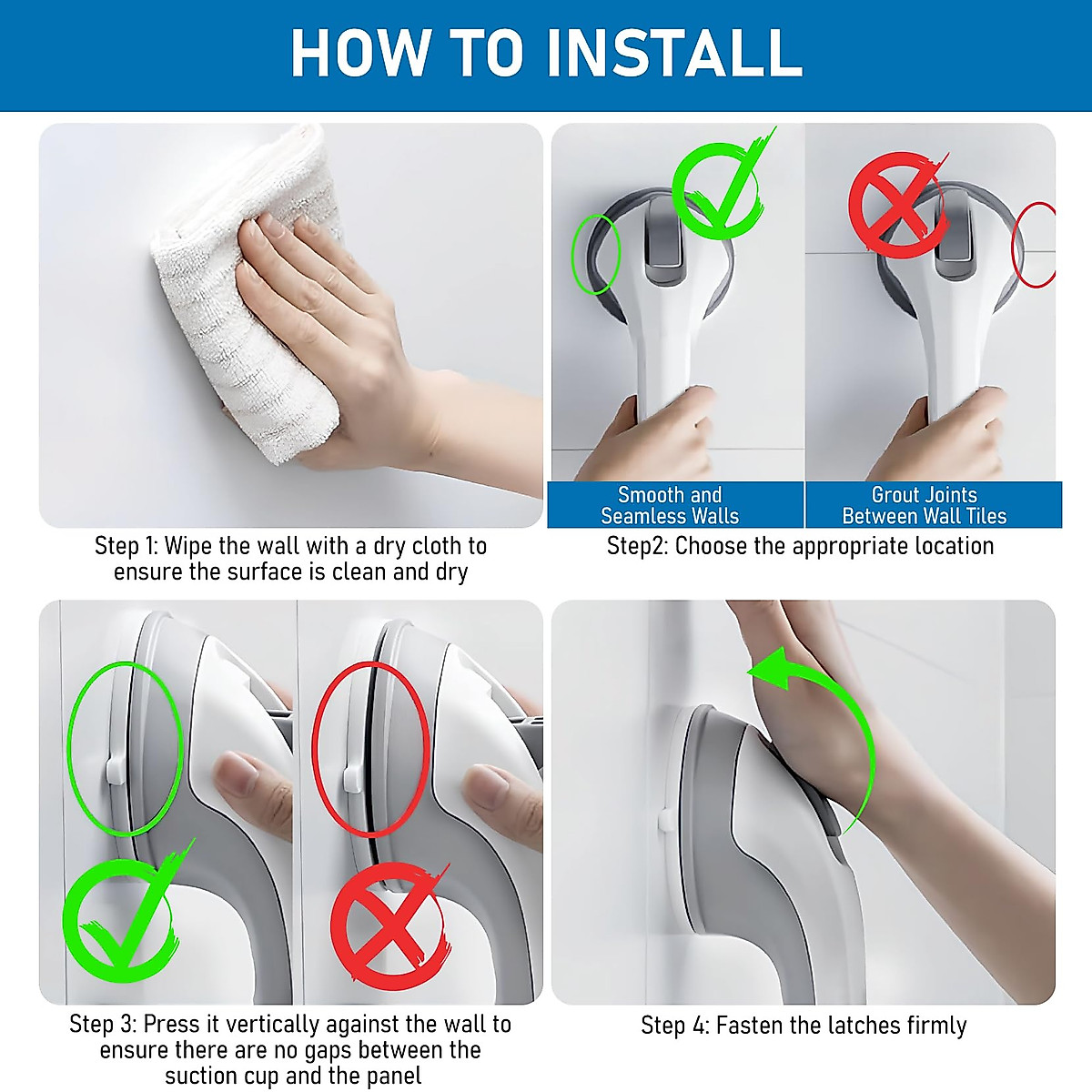 HOW TO INSTALL

Step 1: Wipe the wall with a dry cloth to ensure the surface is clean and dry

Smooth and Seamless Walls

Grout Joints Between Wall Tiles

Step2: Choose the appropriate location

Step 3: Press it vertically against the wall to ensure there are no gaps between the suction cup and the panel

Step 4: Fasten the latches firmly