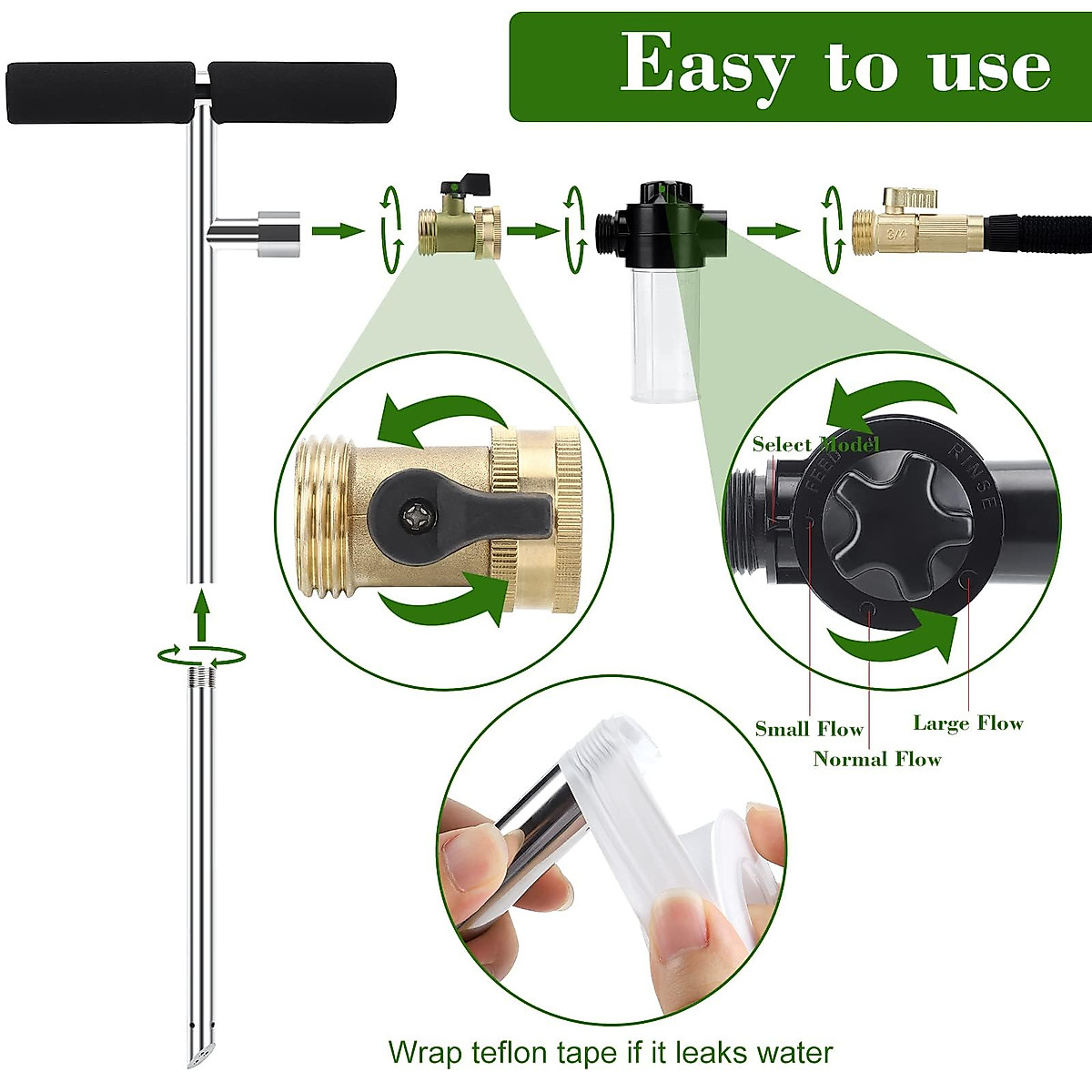 Easy to use

3/4

Select Model

FEED

RINSE

Small Flow

Normal Flow

Large Flow

Wrap teflon tape if it leaks water