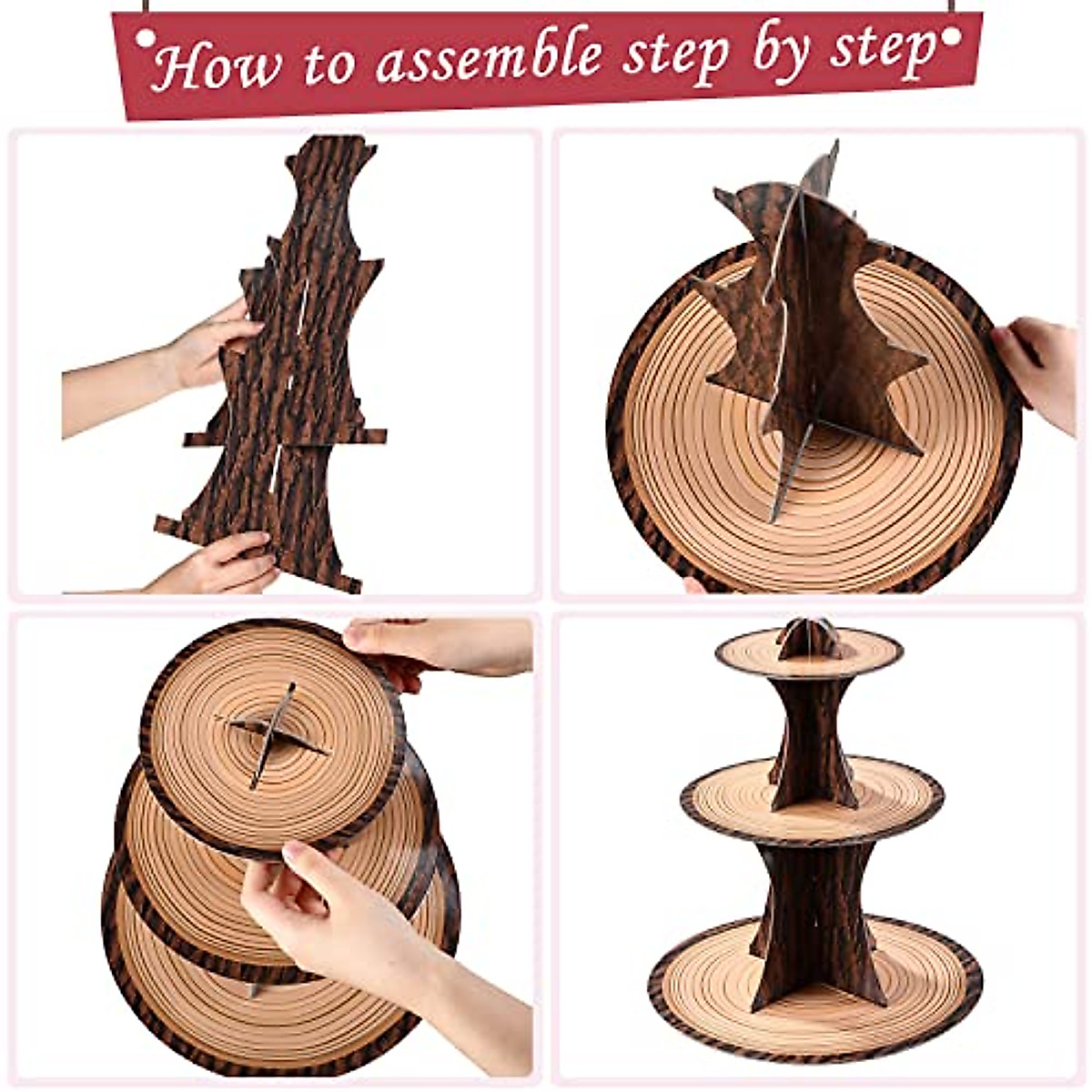 How to assemble step by step