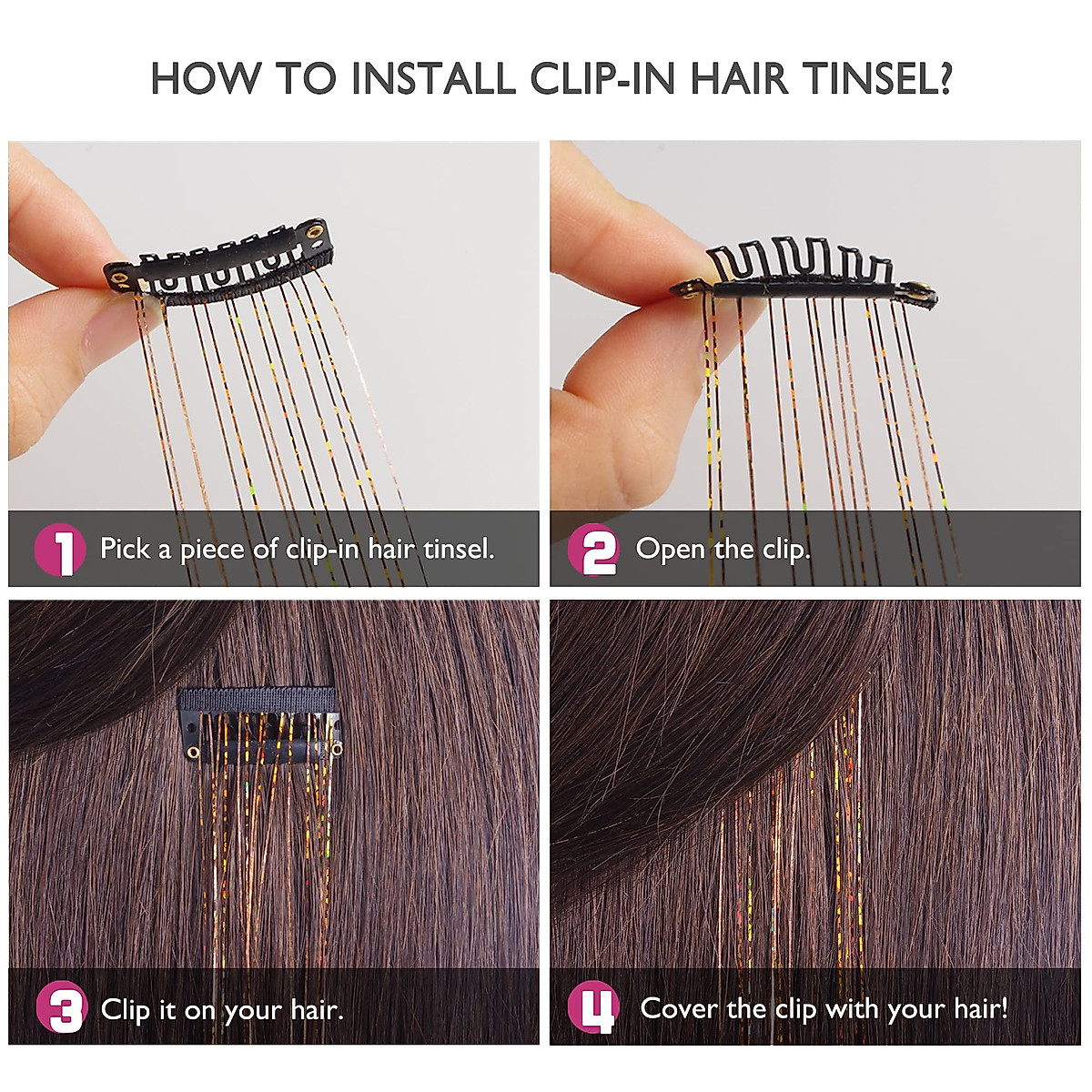 HOW TO INSTALL CLIP-IN HAIR TINSEL?

1 Pick a piece of clip-in hair tinsel.

2 Open the clip.

3 Clip it on your hair.

4 Cover the clip with your hair!