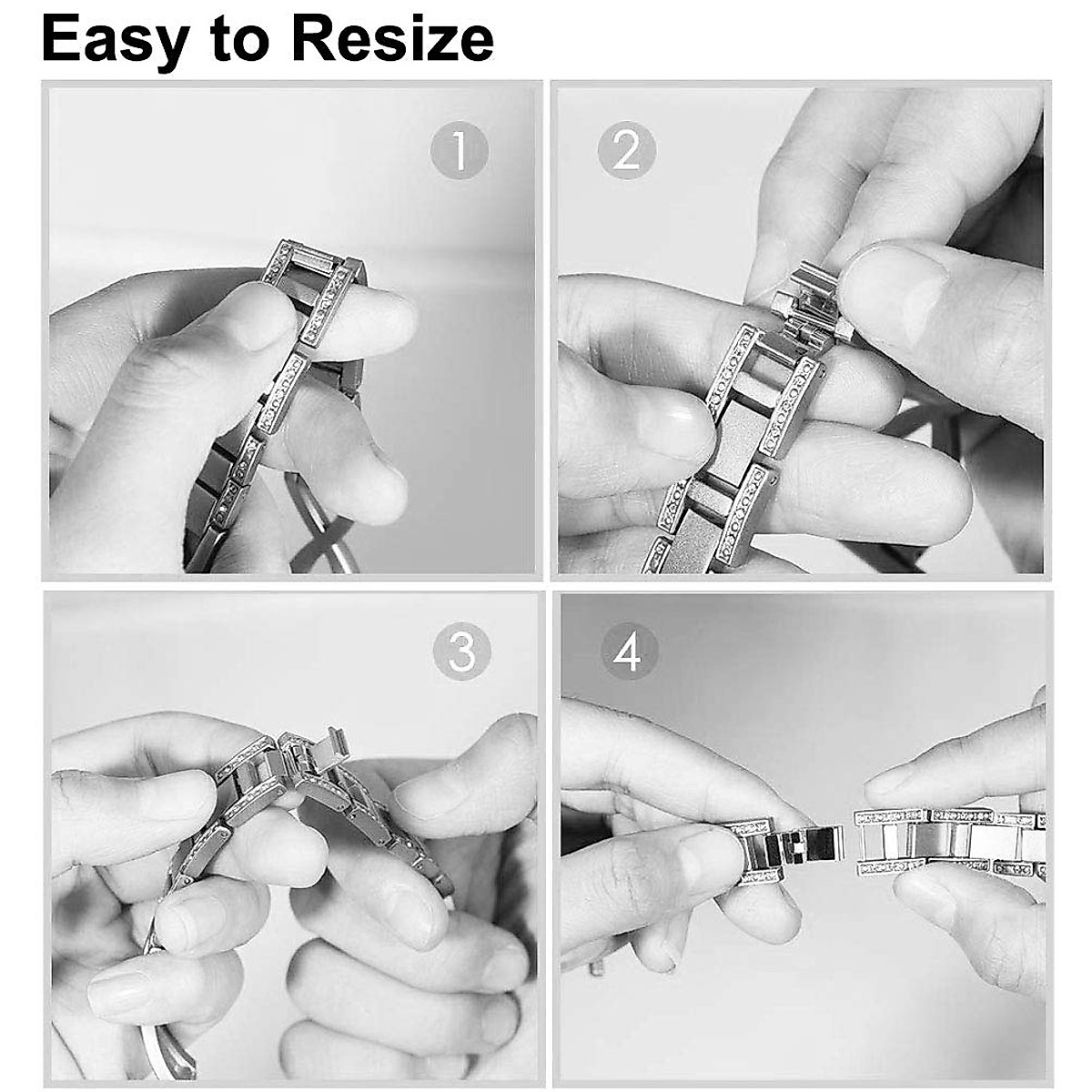 Easy to Resize

1

2

3

4