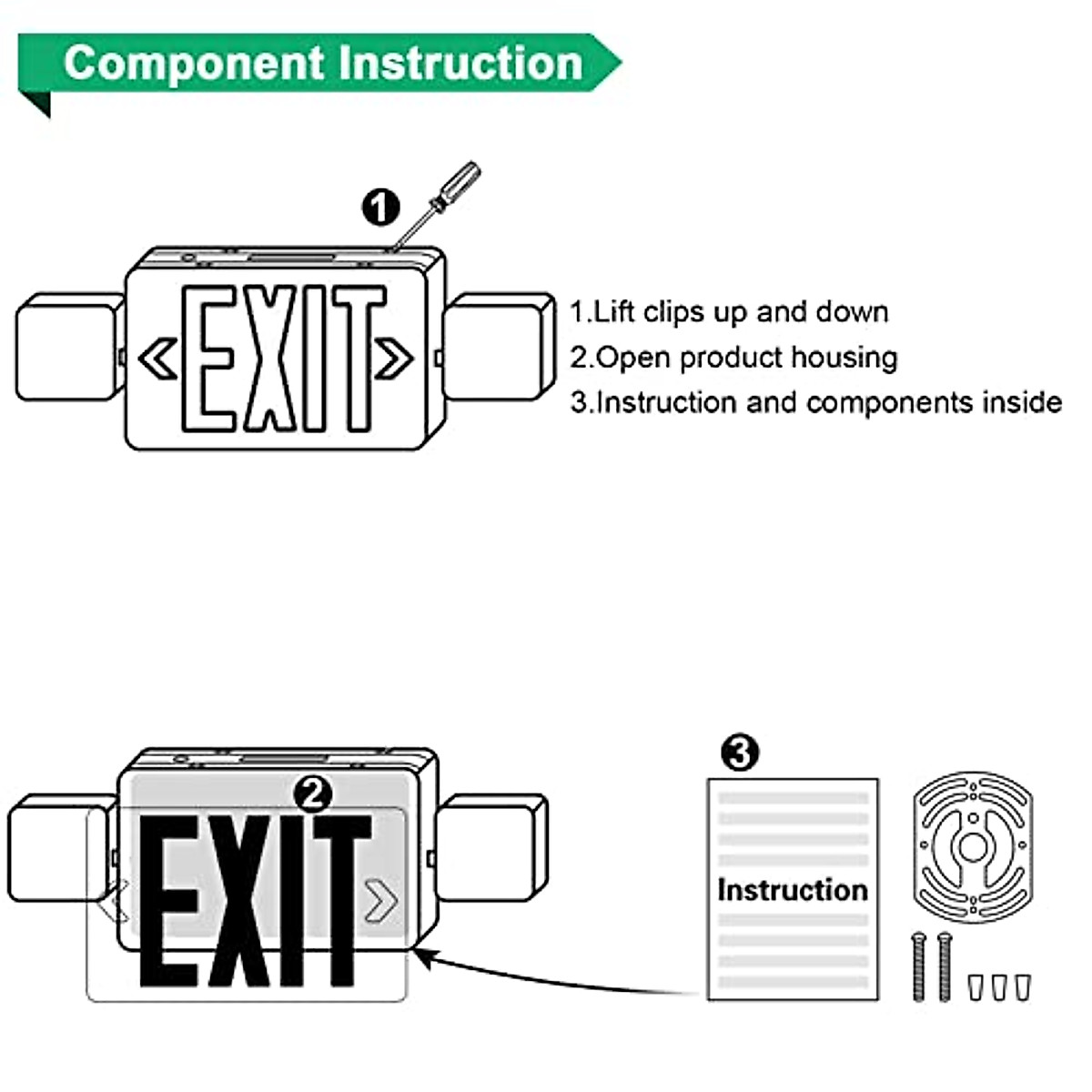 Component Instruction

1

EXIT

1.Lift clips up and down
2.Open product housing
3.Instruction and components inside

2

EXIT

3

Instruction