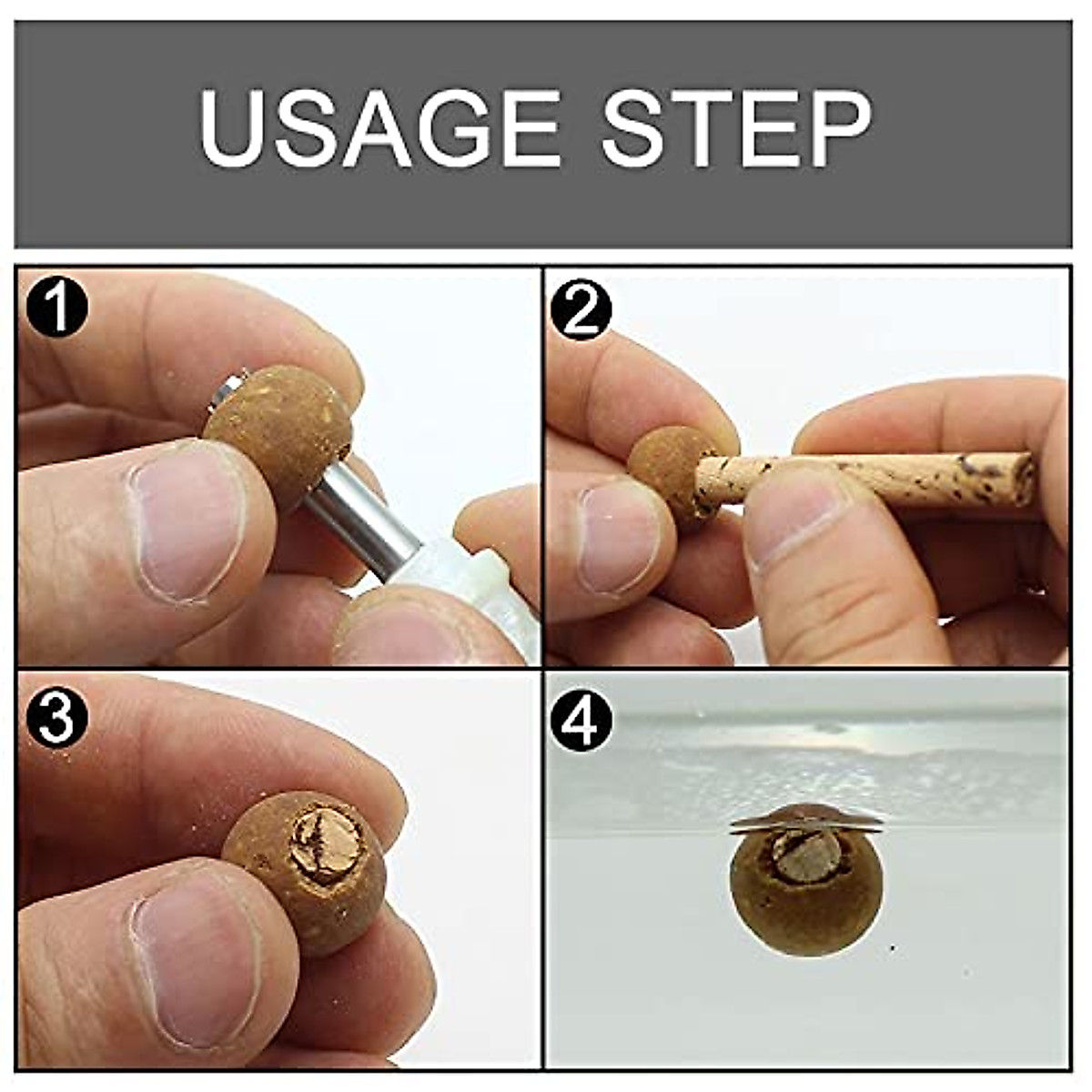 USAGE STEP

1

2

3

4