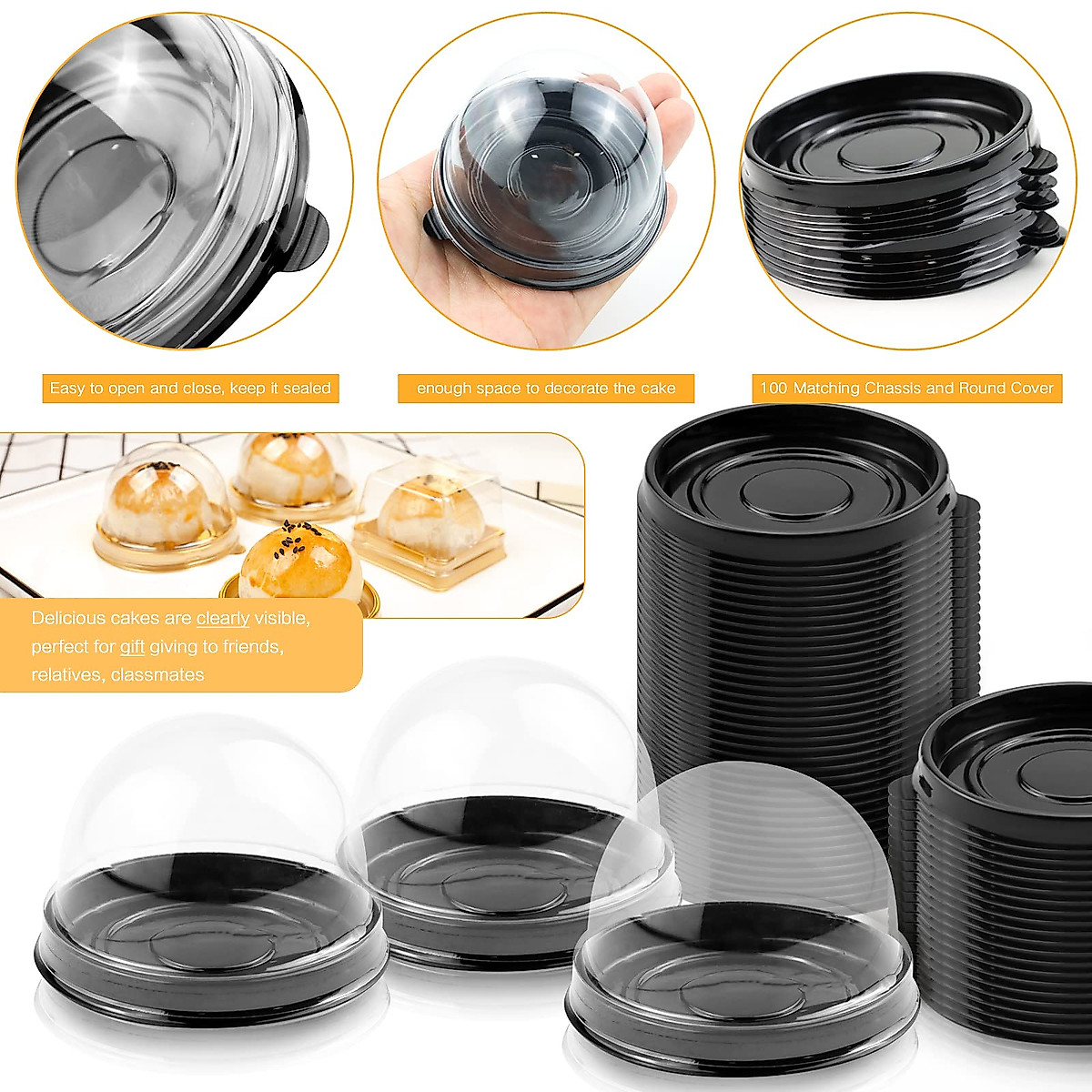 Easy to open and close, keep it sealed

enough space to decorate the cake

100 Matching Chassis and Round Cover

Delicious cakes are clearly visible, perfect for gift giving to friends, relatives, classmates