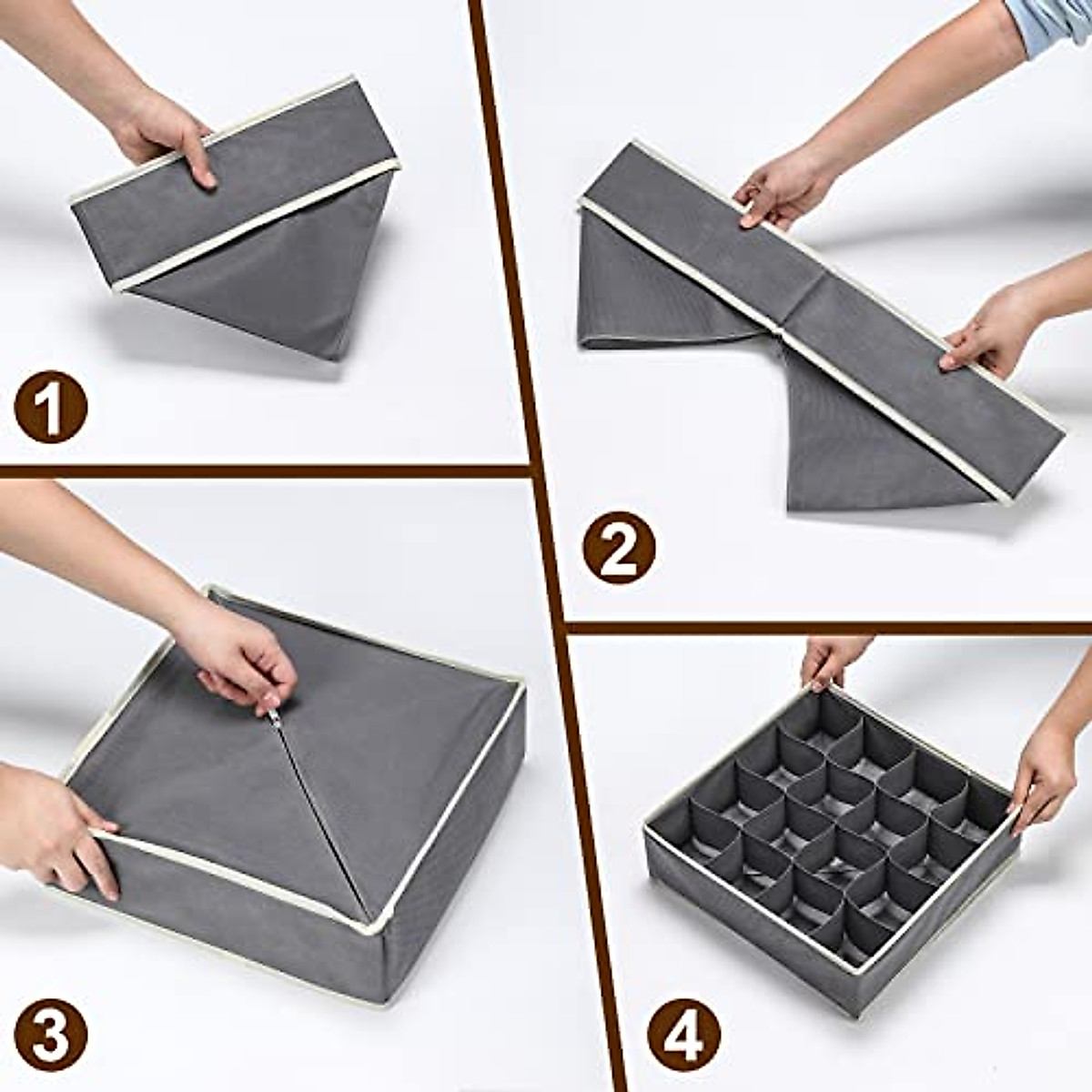 1

2

3

4