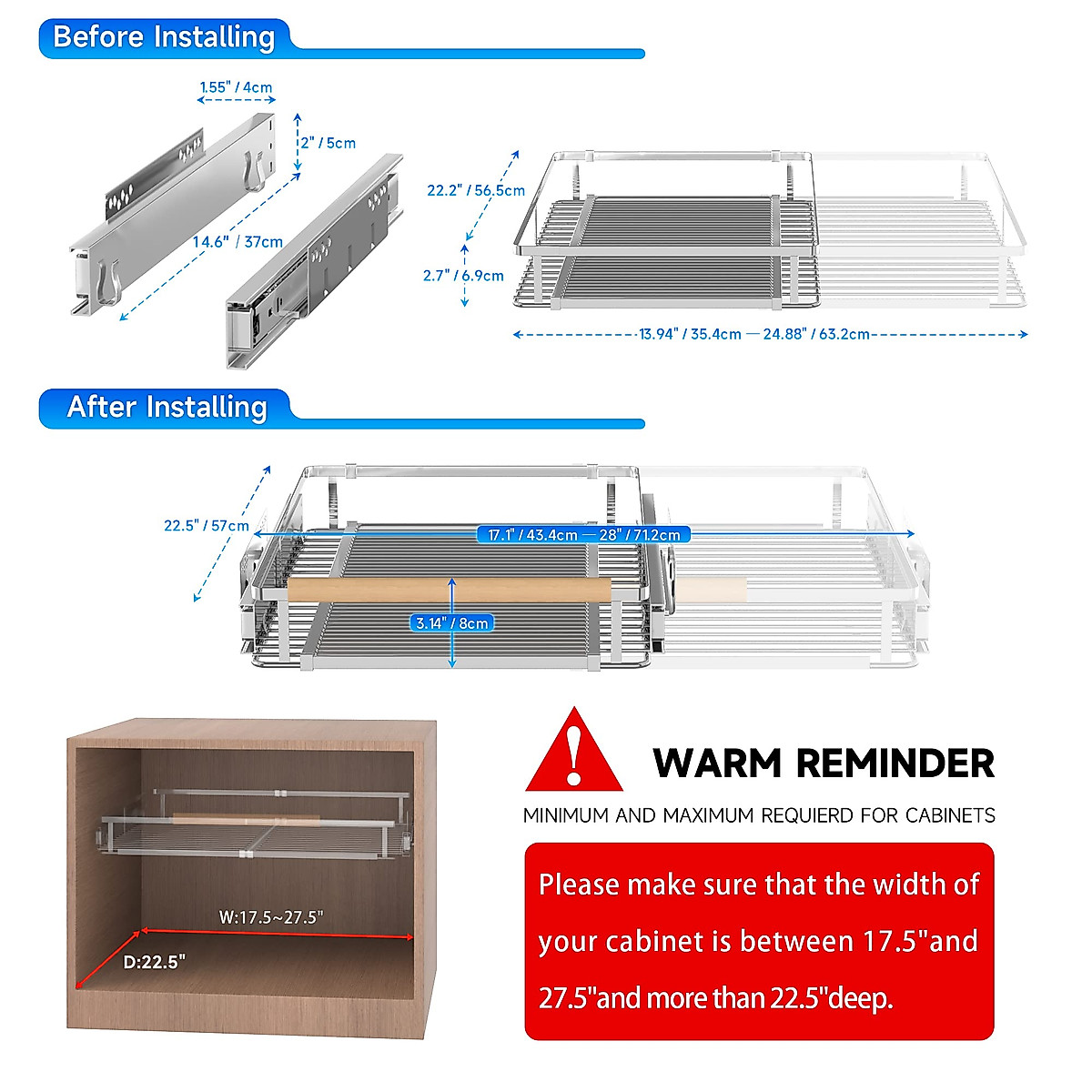 Before Installing

1.55" / 4cm

2" / 5cm

14.6" / 37cm

22.2" / 56.5cm

2.7" / 6.9cm

13.94" / 35.4cm — 24.88" / 63.2cm

After Installing

22.5" / 57cm

17.1" / 43.4cm — 28" / 71.2cm

3.14" / 8cm

W:17.5~27.5"

D:22.5"

WARM REMINDER

MINIMUM AND MAXIMUM REQUIERD FOR CABINETS

Please make sure that the width of your cabinet is between 17.5"and 27.5"and more than 22.5"deep.