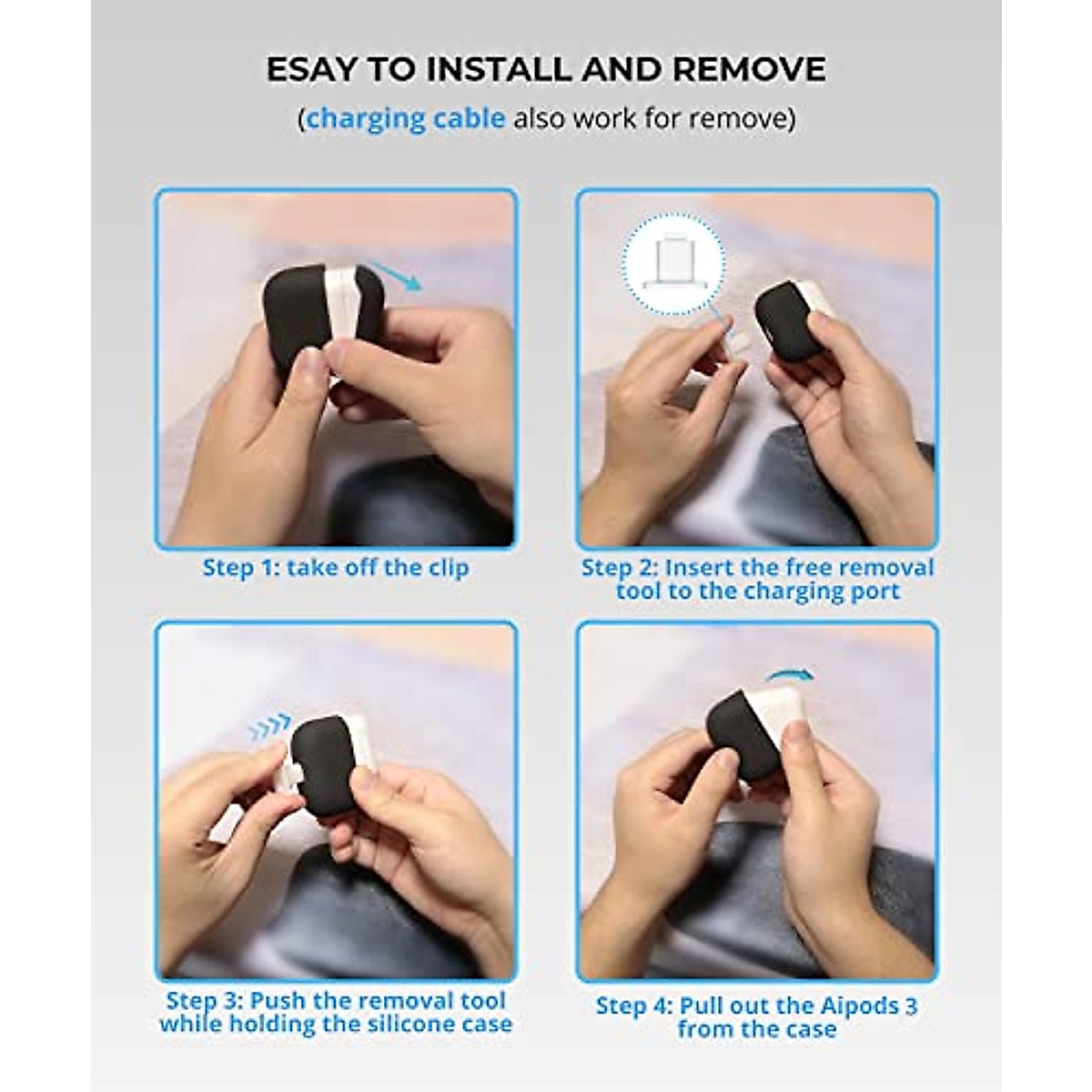 ESAY TO INSTALL AND REMOVE

(charging cable also work for remove)

Step 1: take off the clip

Step 2: Insert the free removal tool to the charging port

Step 3: Push the removal tool while holding the silicone case

Step 4: Pull out the Aipods 3 from the case