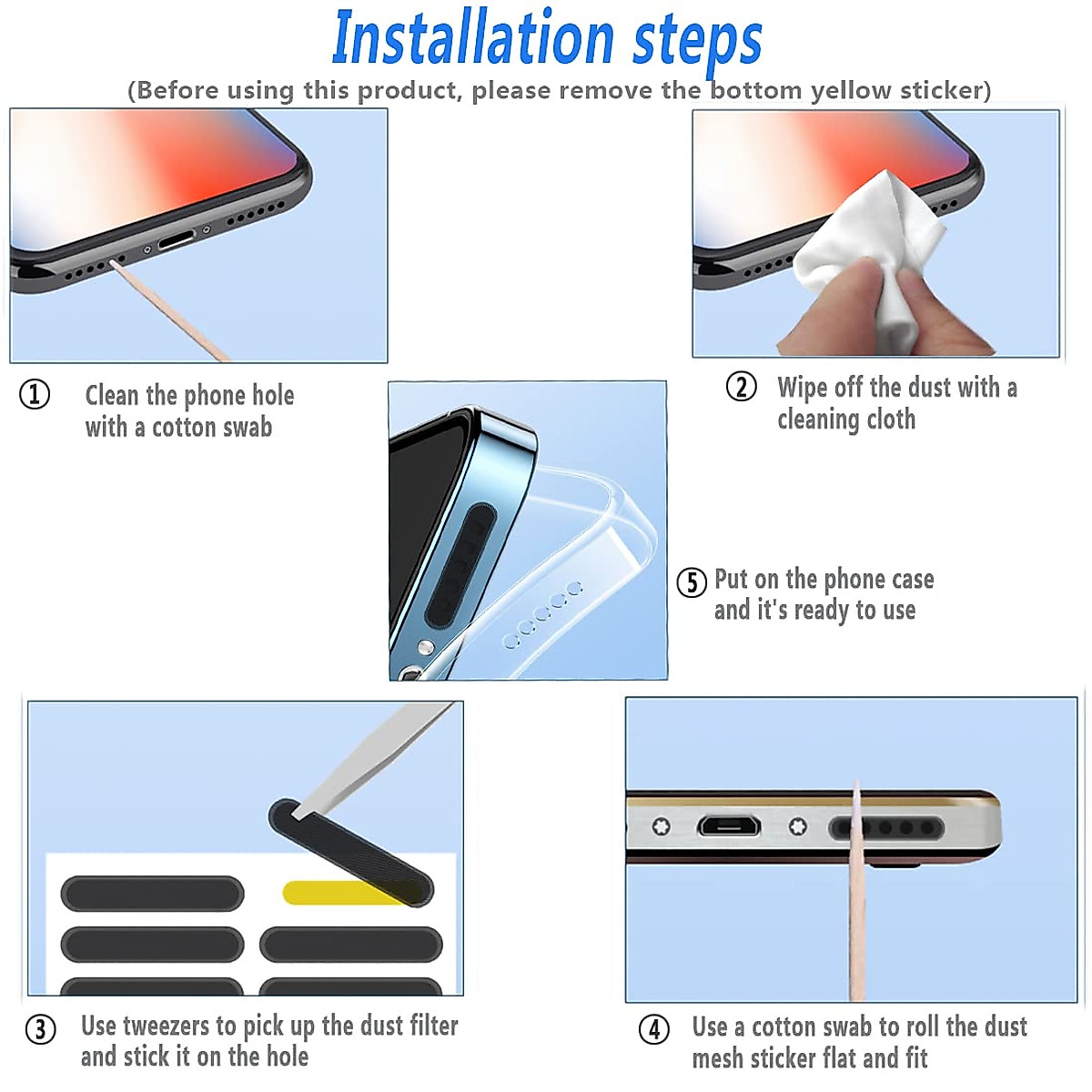 Installation steps

(Before using this product, please remove the bottom yellow sticker)

① Clean the phone hole with a cotton swab

② Wipe off the dust with a cleaning cloth

⑤ Put on the phone case and it's ready to use

③ Use tweezers to pick up the dust filter and stick it on the hole

④ Use a cotton swab to roll the dust mesh sticker flat and fit