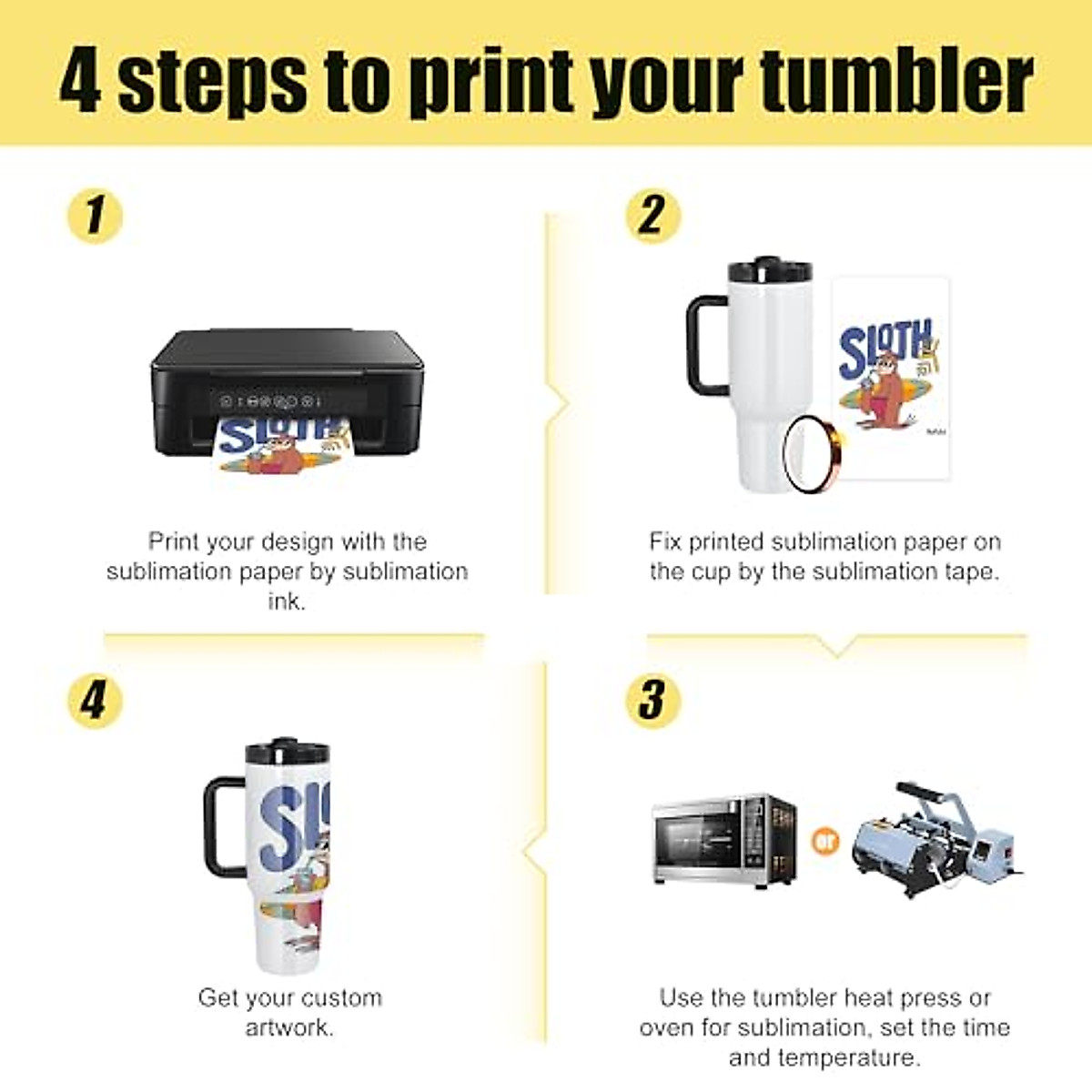 4 steps to print your tumbler

1

SLOTH

Print your design with the sublimation paper by sublimation ink.

2

SLOTH

Fix printed sublimation paper on the cup by the sublimation tape.

4

SL

Get your custom artwork.

3

or

Use the tumbler heat press or oven for sublimation, set the time and temperature.