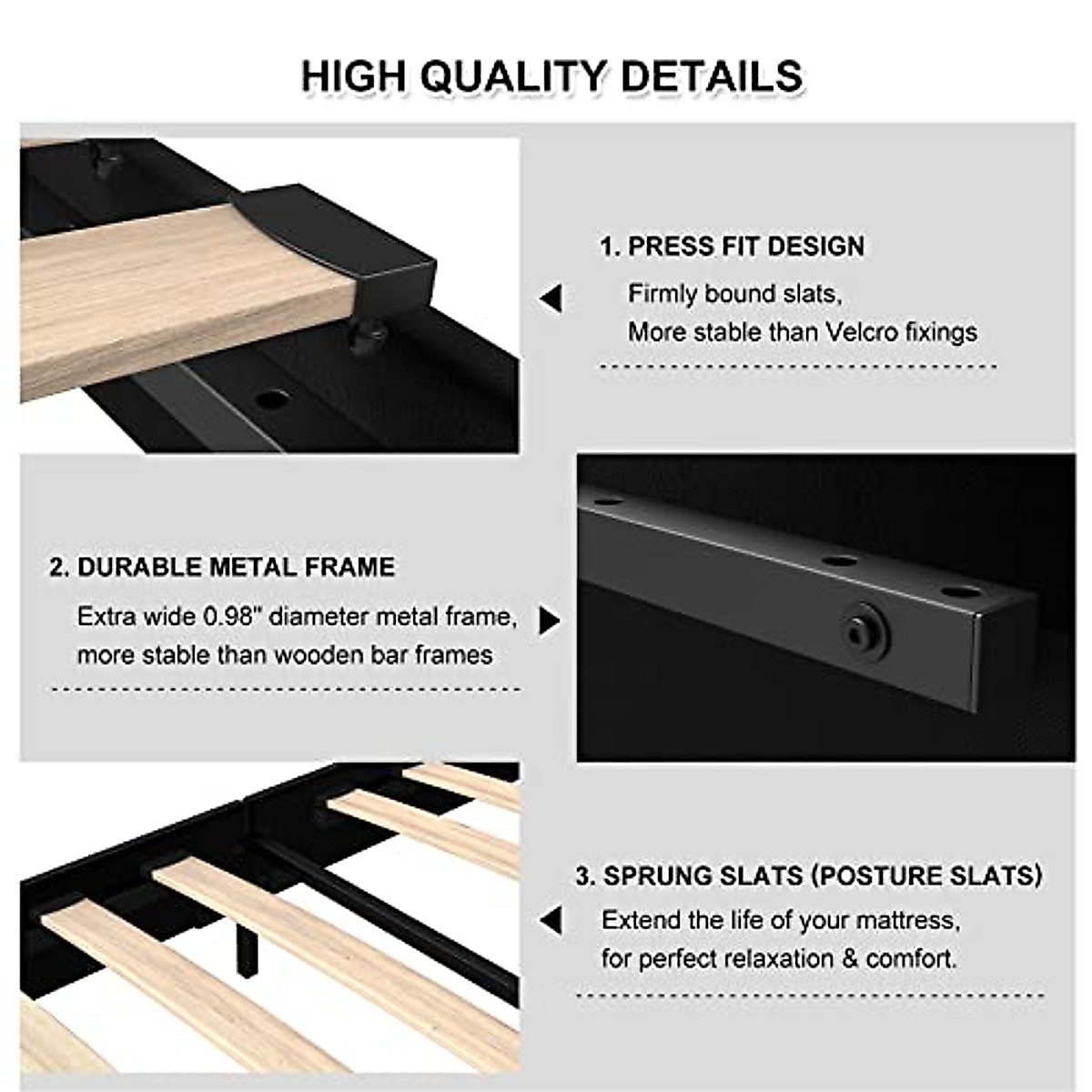 HIGH QUALITY DETAILS

1. PRESS FIT DESIGN

Firmly bound slats,
More stable than Velcro fixings

2. DURABLE METAL FRAME

Extra wide 0.98" diameter metal frame,
more stable than wooden bar frames

3. SPRUNG SLATS (POSTURE SLATS)

Extend the life of your mattress,
for perfect relaxation & comfort.