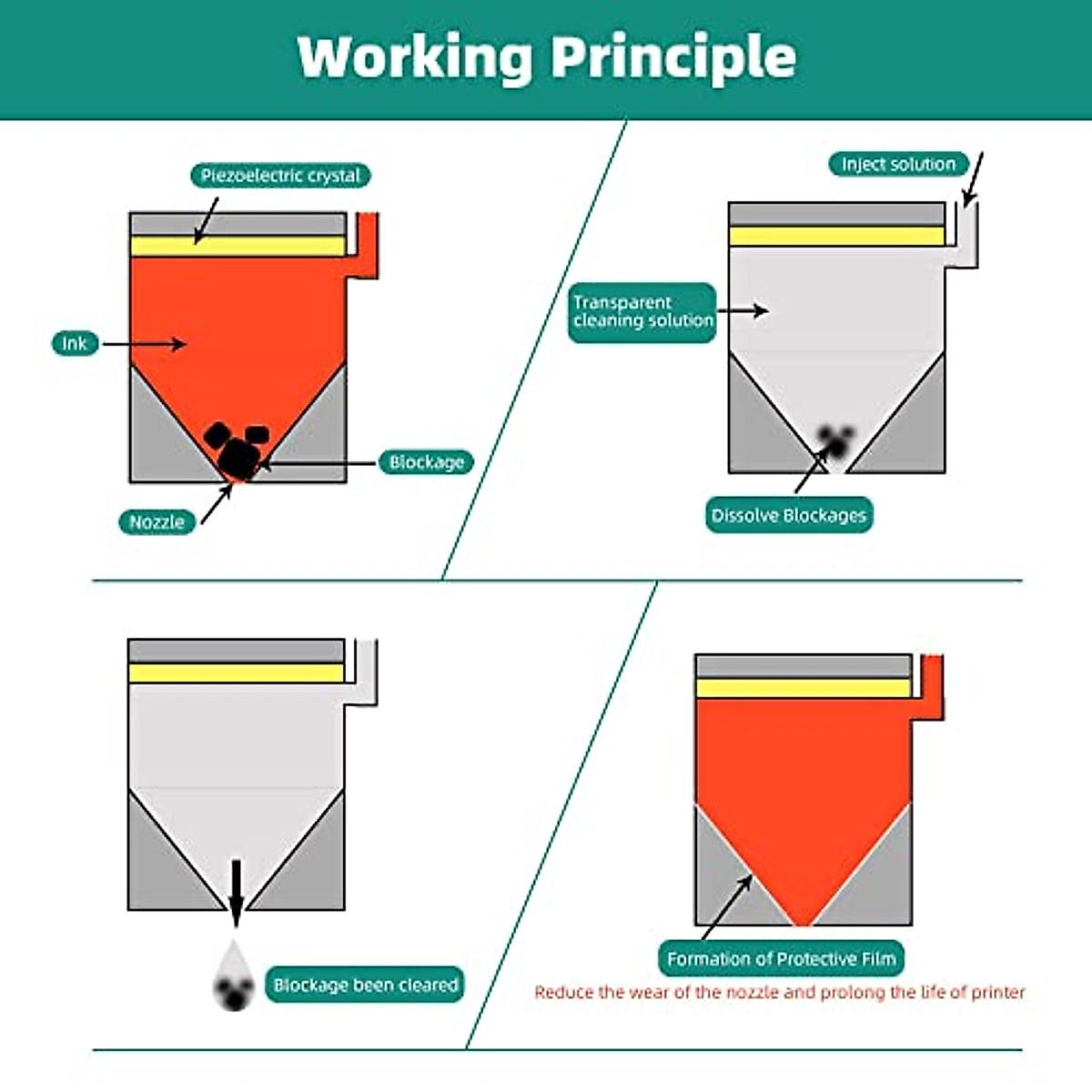 Working Principle

Piezoelectric crystal

Ink

Blockage

Nozzle

Inject solution

Transparent cleaning solution

Dissolve Blockages

Blockage been cleared

Formation of Protective Film

Reduce the wear of the nozzle and prolong the life of printer