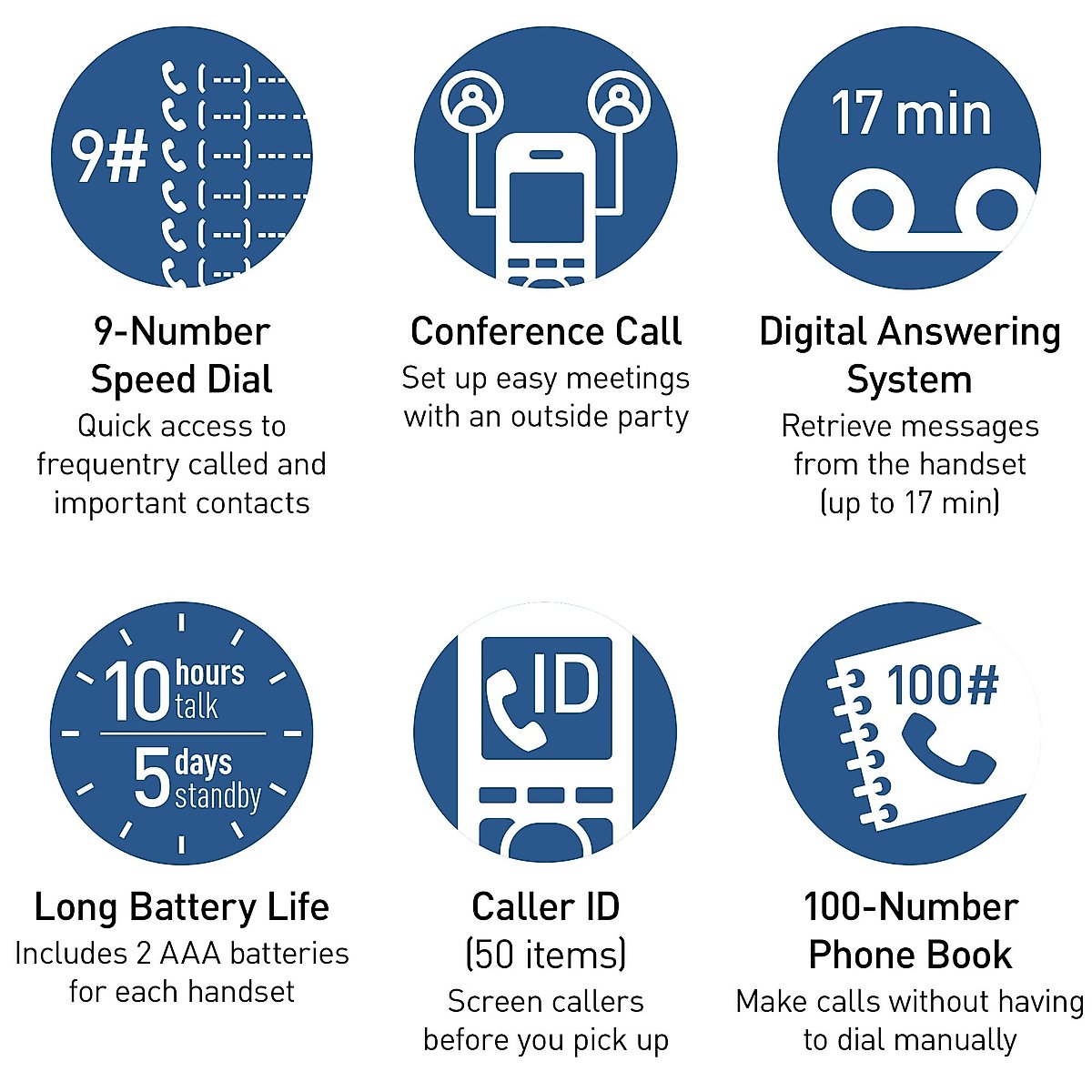 9#

9-Number Speed Dial
Quick access to frequentry called and important contacts

Conference Call
Set up easy meetings with an outside party

17 min

Digital Answering System
Retrieve messages from the handset (up to 17 min)

10 hours talk
5 days standby

Long Battery Life
Includes 2 AAA batteries for each handset

ID

Caller ID (50 items)
Screen callers before you pick up

100#

100-Number Phone Book
Make calls without having to dial manually