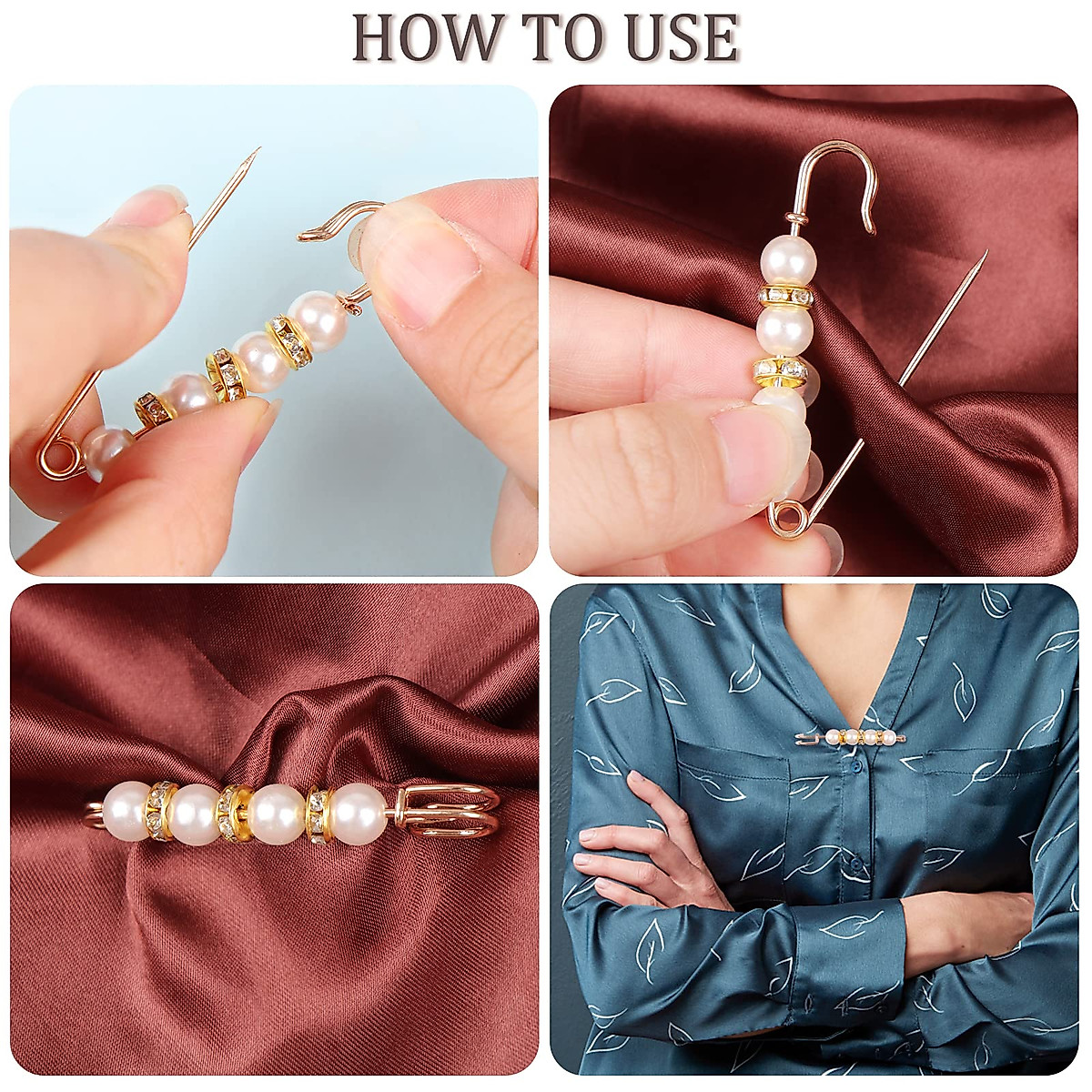 HOW TO USE