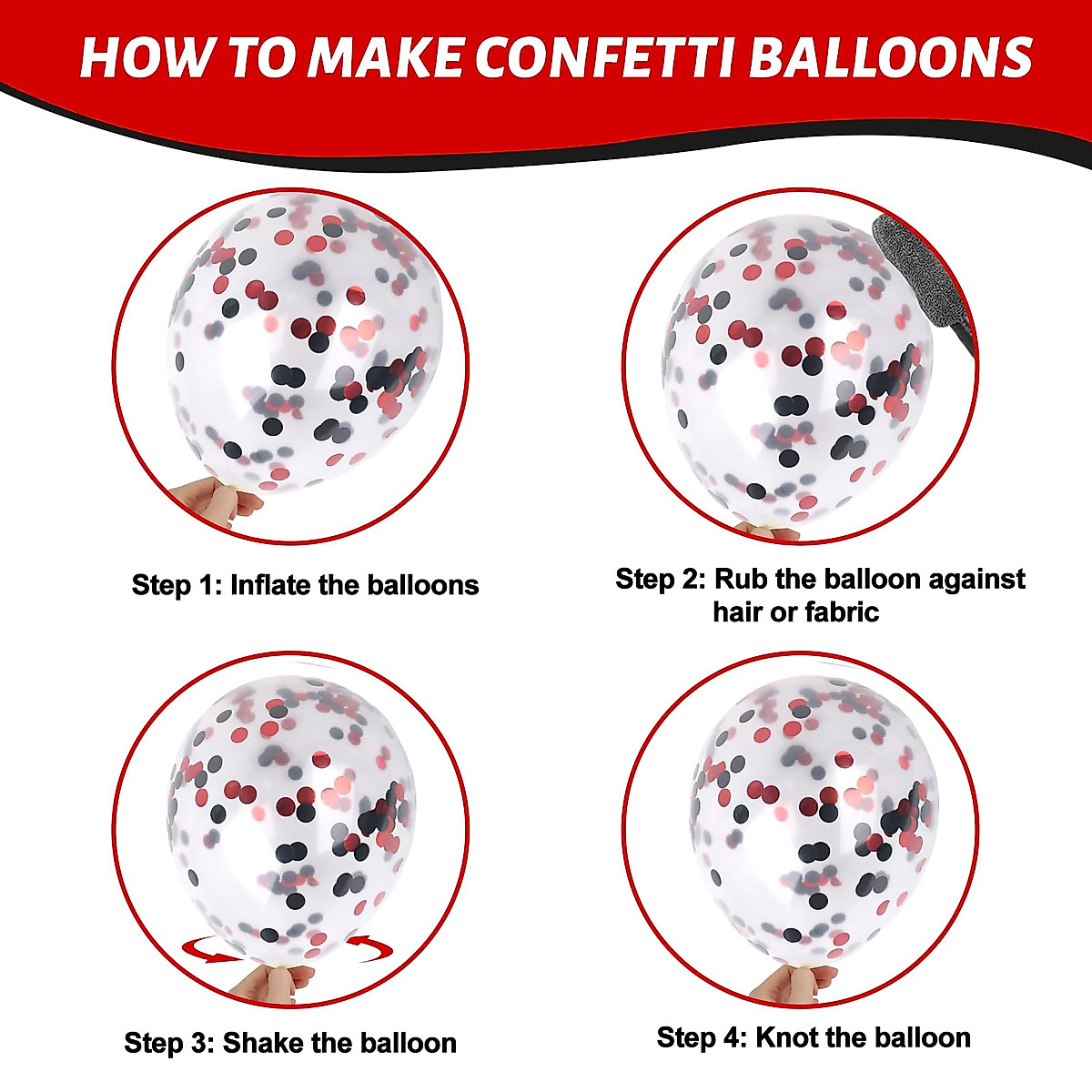 HOW TO MAKE CONFETTI BALLOONS

Step 1: Inflate the balloons

Step 2: Rub the balloon against hair or fabric

Step 3: Shake the balloon

Step 4: Knot the balloon