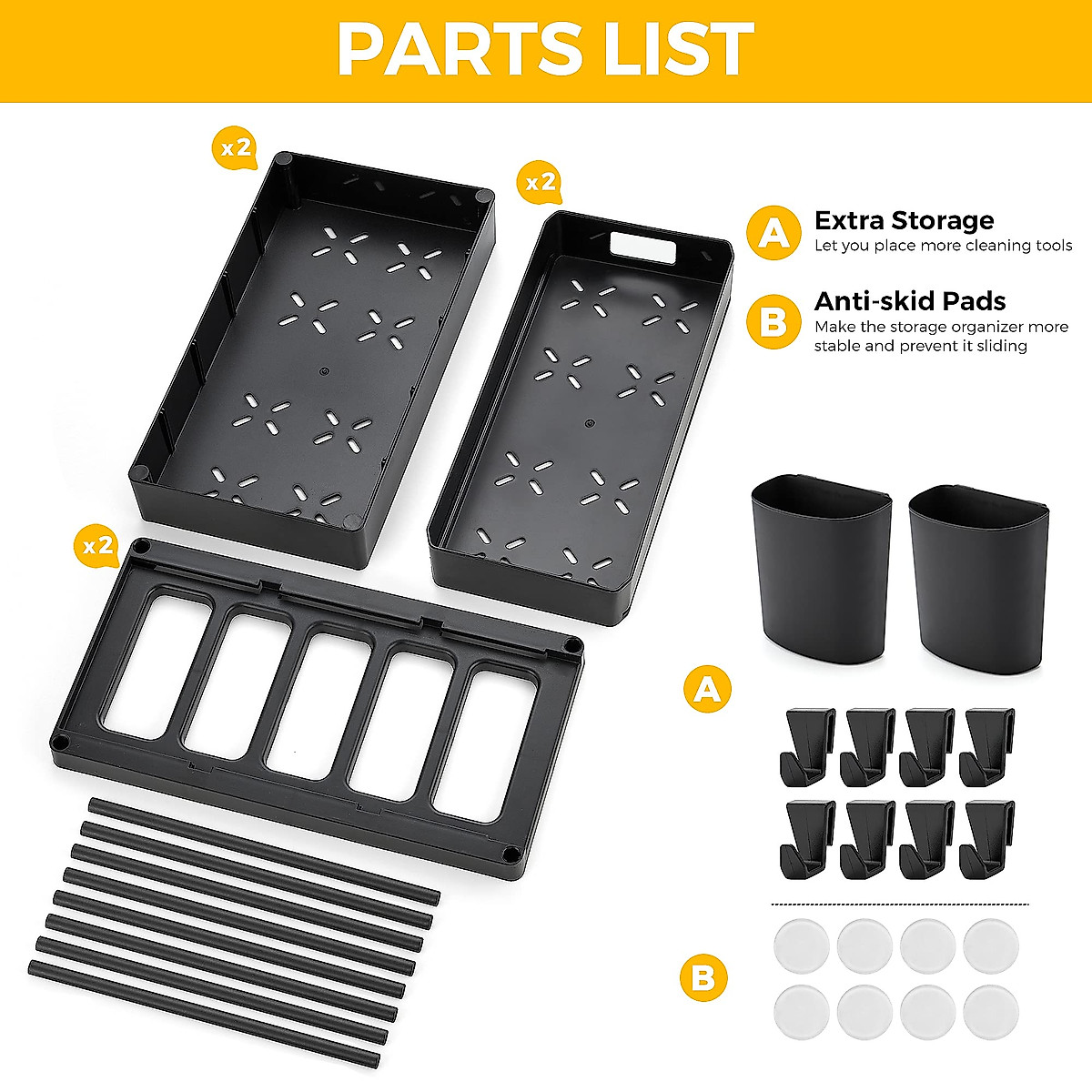 PARTS LIST

x2

x2

A Extra Storage
Let you place more cleaning tools

B Anti-skid Pads
Make the storage organizer more stable and prevent it sliding

x2

A

B