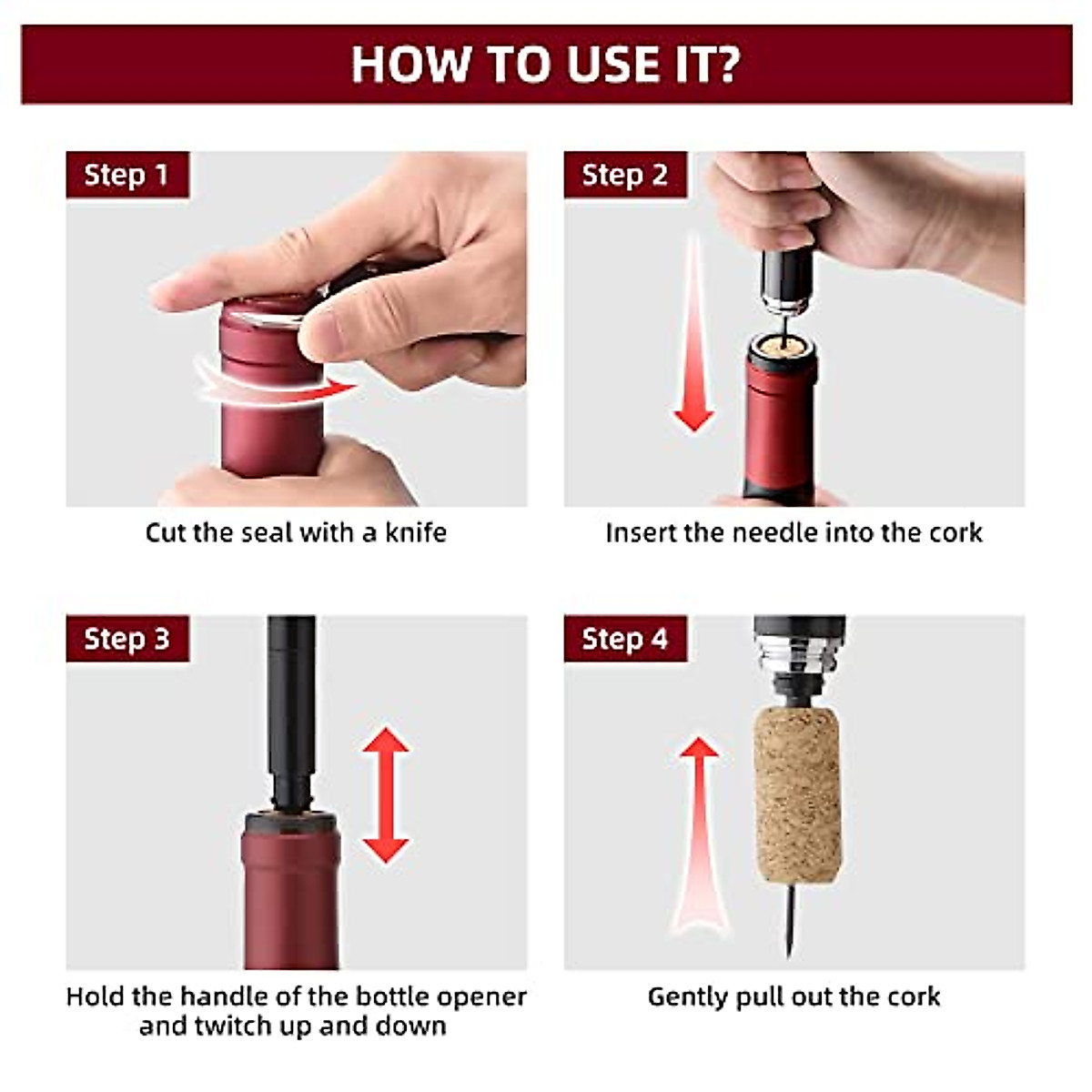 HOW TO USE IT?

Step 1

Cut the seal with a knife

Step 2

Insert the needle into the cork

Step 3

Hold the handle of the bottle opener and twitch up and down

Step 4

Gently pull out the cork