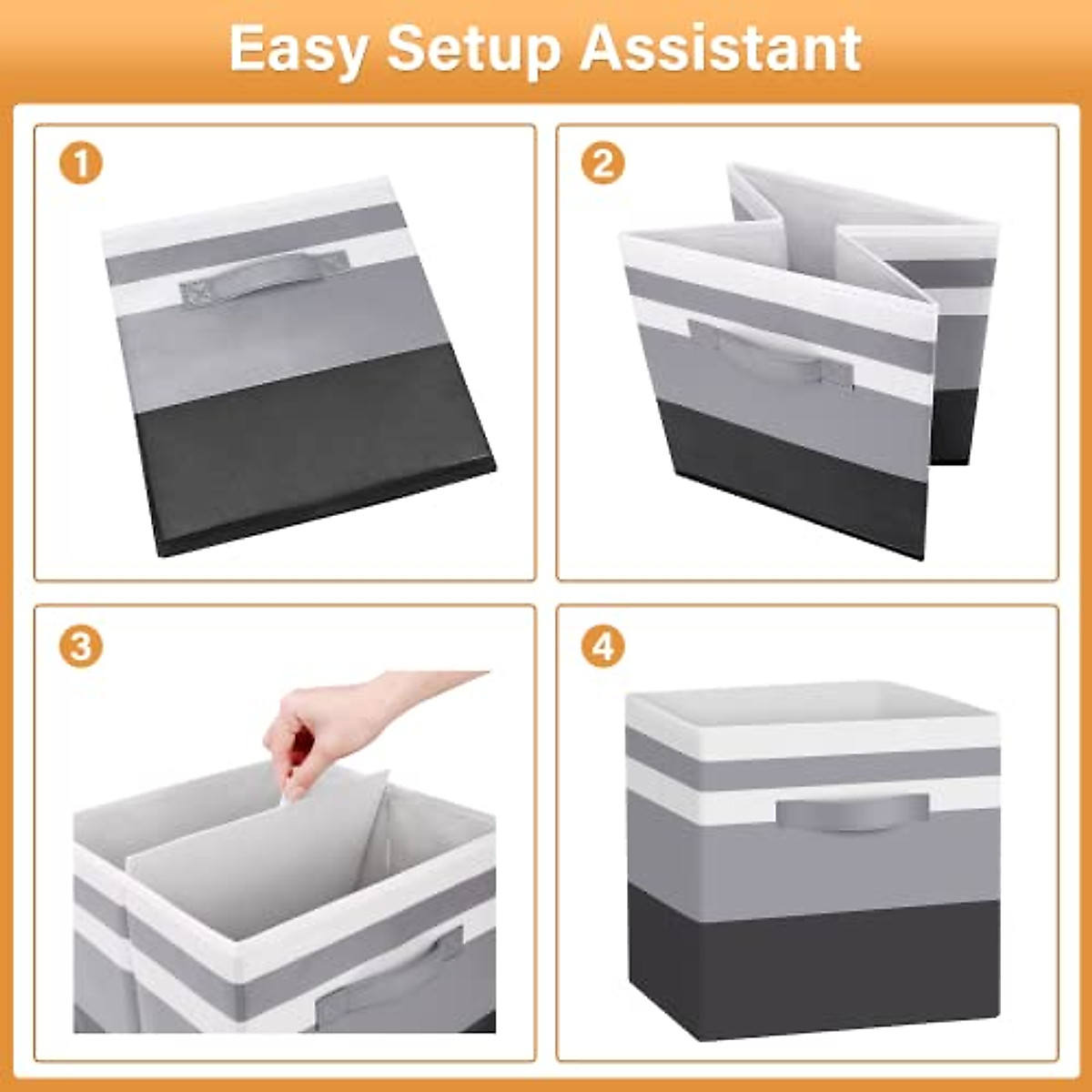 Easy Setup Assistant

1

2

3

4