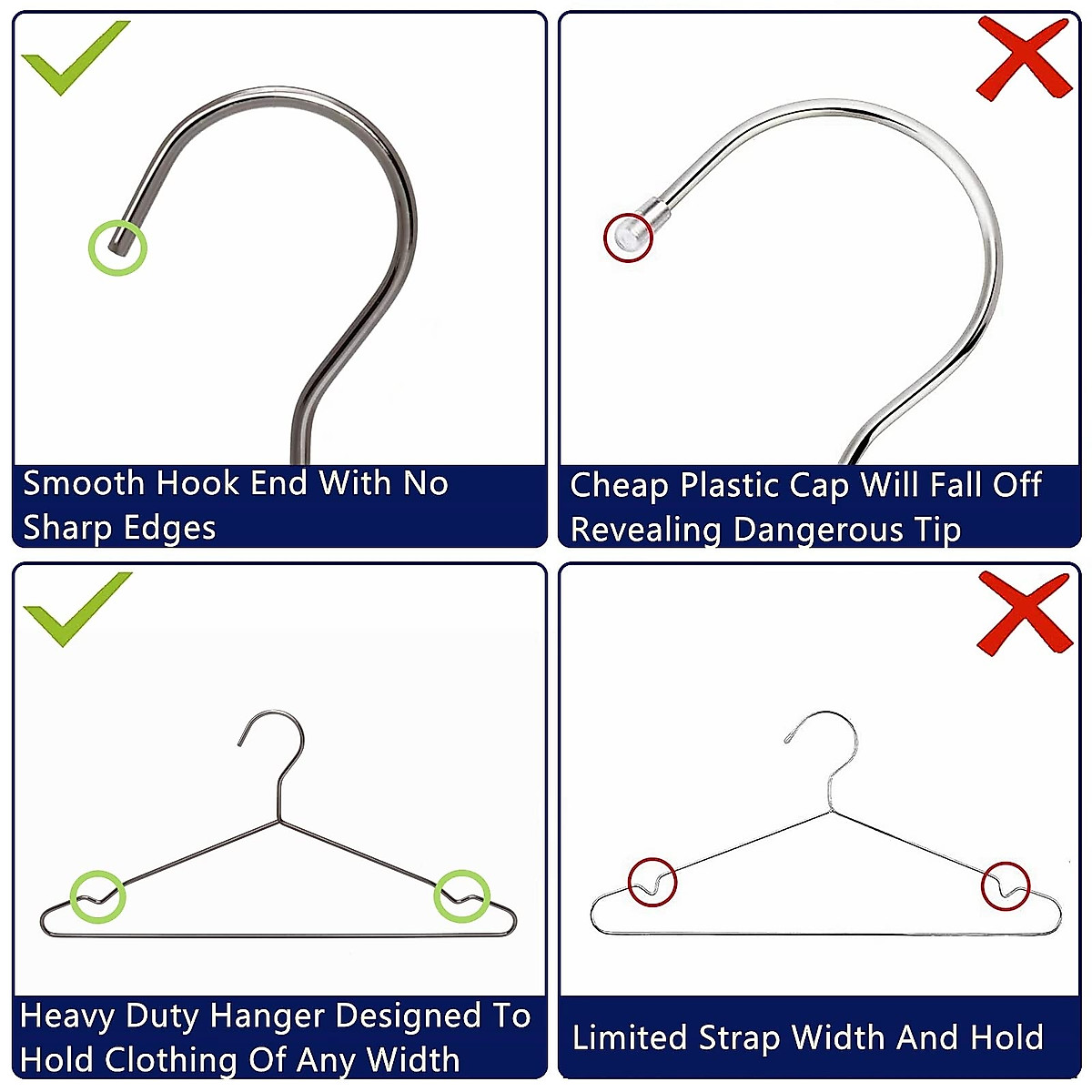 Smooth Hook End With No Sharp Edges

Cheap Plastic Cap Will Fall Off Revealing Dangerous Tip

Heavy Duty Hanger Designed To Hold Clothing Of Any Width

Limited Strap Width And Hold