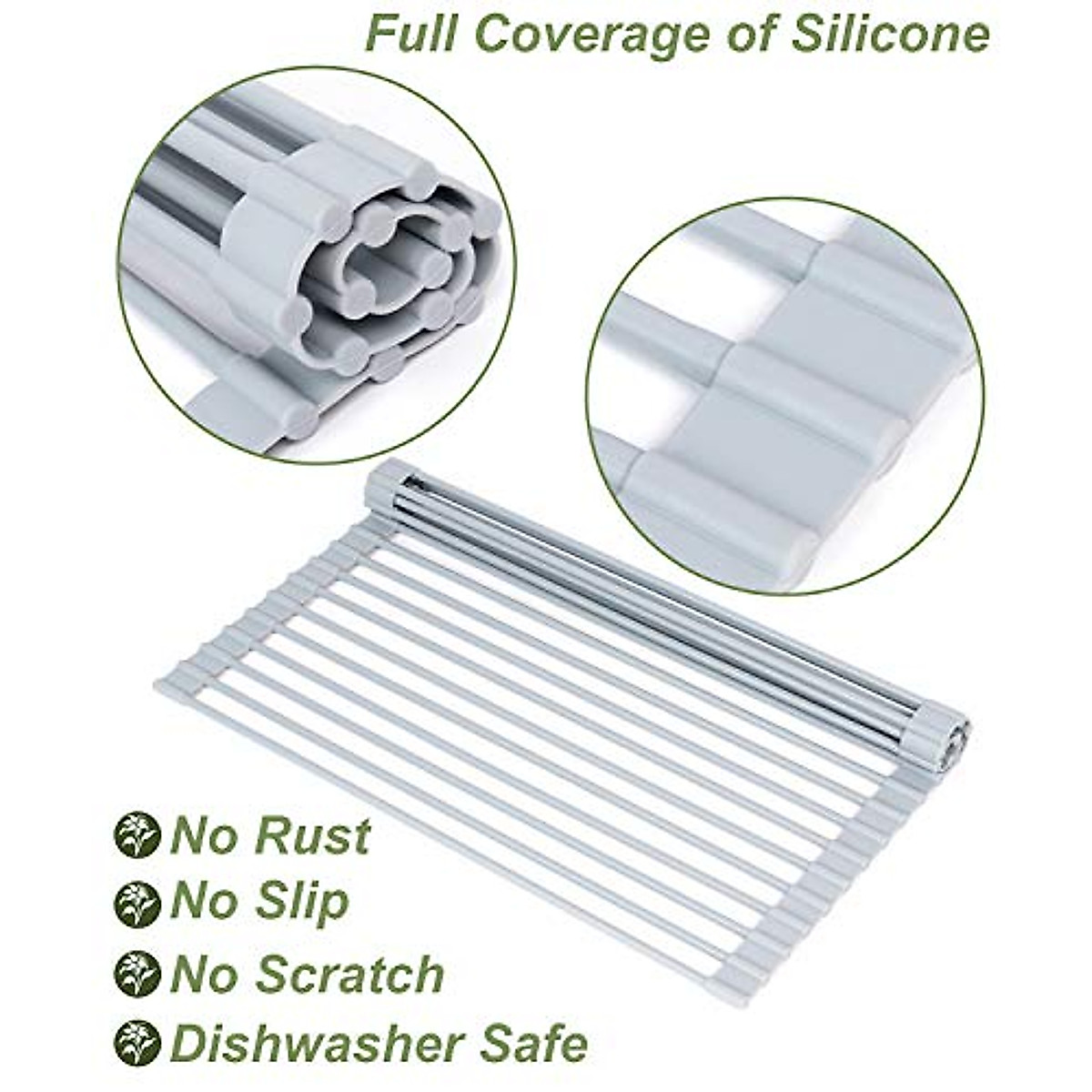 Full Coverage of Silicone

No Rust
No Slip
No Scratch
Dishwasher Safe