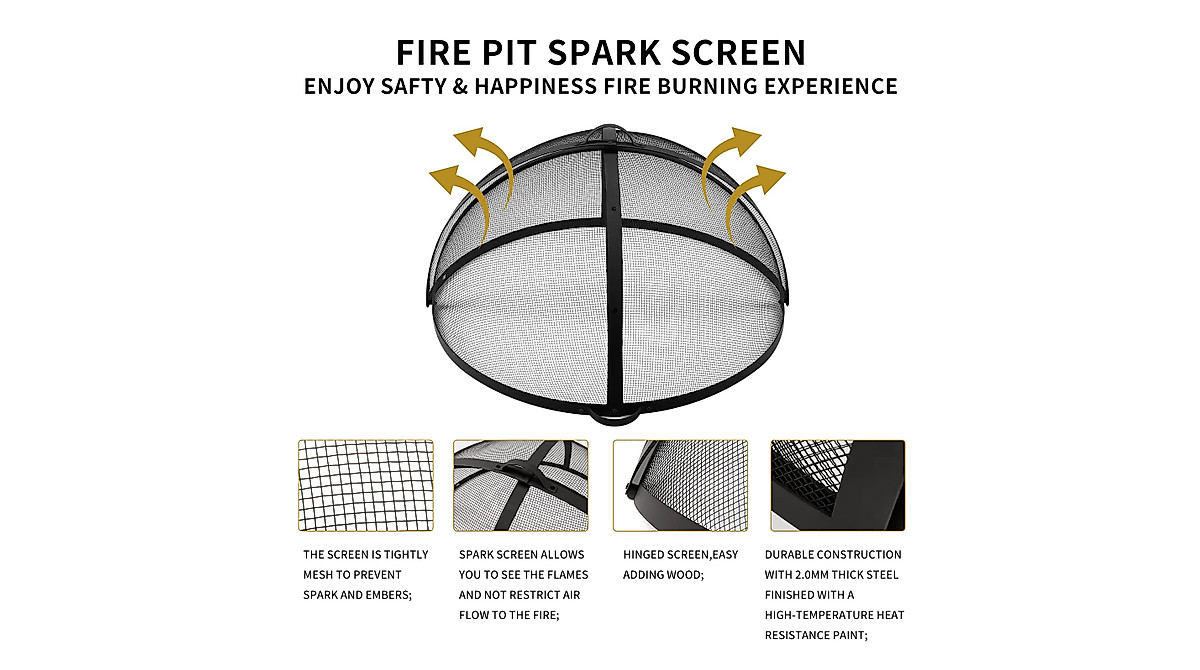 FIRE PIT SPARK SCREEN
ENJOY SAFTY & HAPPINESS FIRE BURNING EXPERIENCE

THE SCREEN IS TIGHTLY MESH TO PREVENT SPARK AND EMBERS;

SPARK SCREEN ALLOWS YOU TO SEE THE FLAMES AND NOT RESTRICT AIR FLOW TO THE FIRE;

HINGED SCREEN,EASY ADDING WOOD;

DURABLE CONSTRUCTION WITH 2.0MM THICK STEEL FINISHED WITH A HIGH-TEMPERATURE HEAT RESISTANCE PAINT;