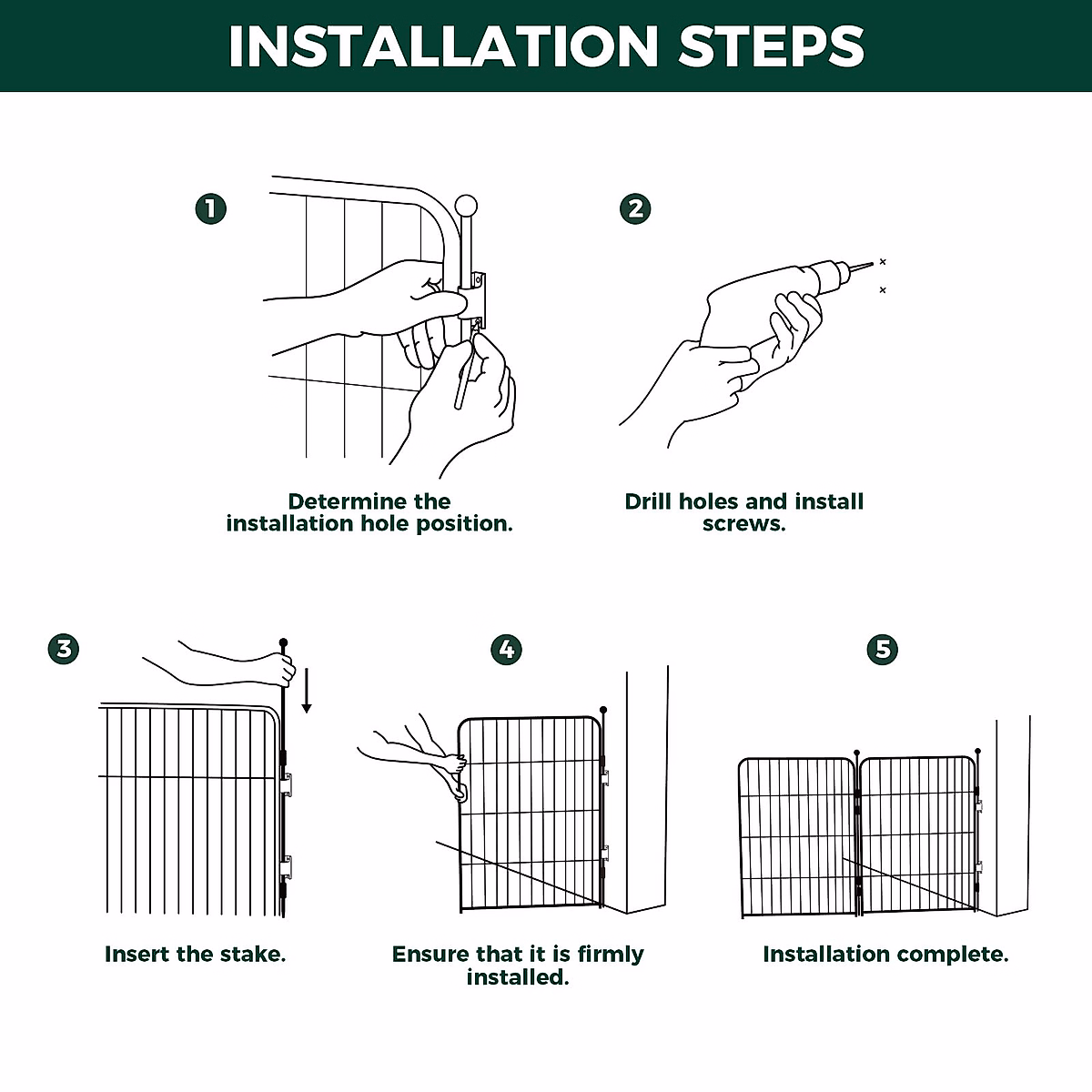 INSTALLATION STEPS

1

Determine the installation hole position.

2

Drill holes and install screws.

3

Insert the stake.

4

Ensure that it is firmly installed.

5

Installation complete.