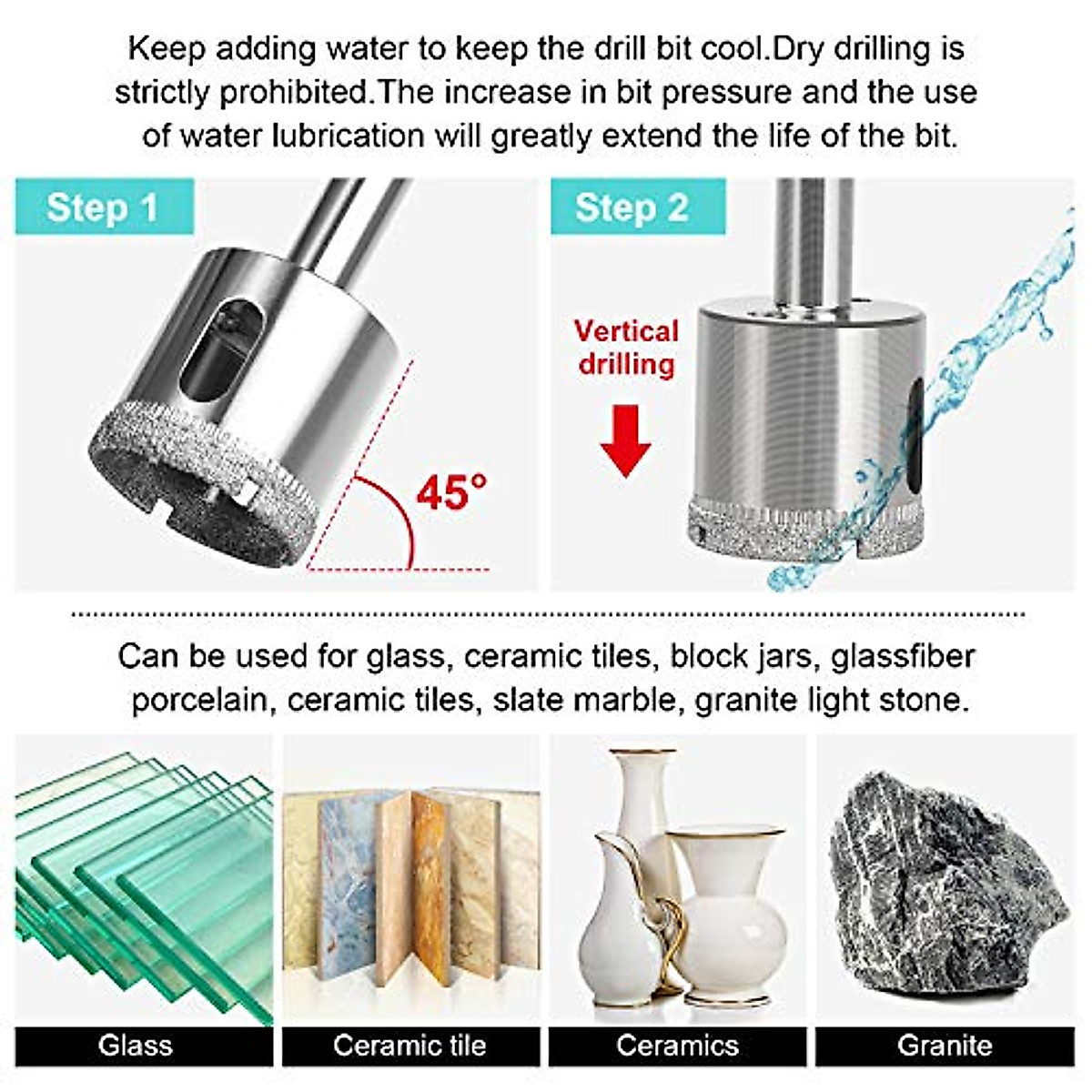 Keep adding water to keep the drill bit cool.Dry drilling is strictly prohibited.The increase in bit pressure and the use of water lubrication will greatly extend the life of the bit.

Step 1

45°

Step 2

Vertical drilling

Can be used for glass, ceramic tiles, block jars, glassfiber porcelain, ceramic tiles, slate marble, granite light stone.

Glass

Ceramic tile

Ceramics

Granite