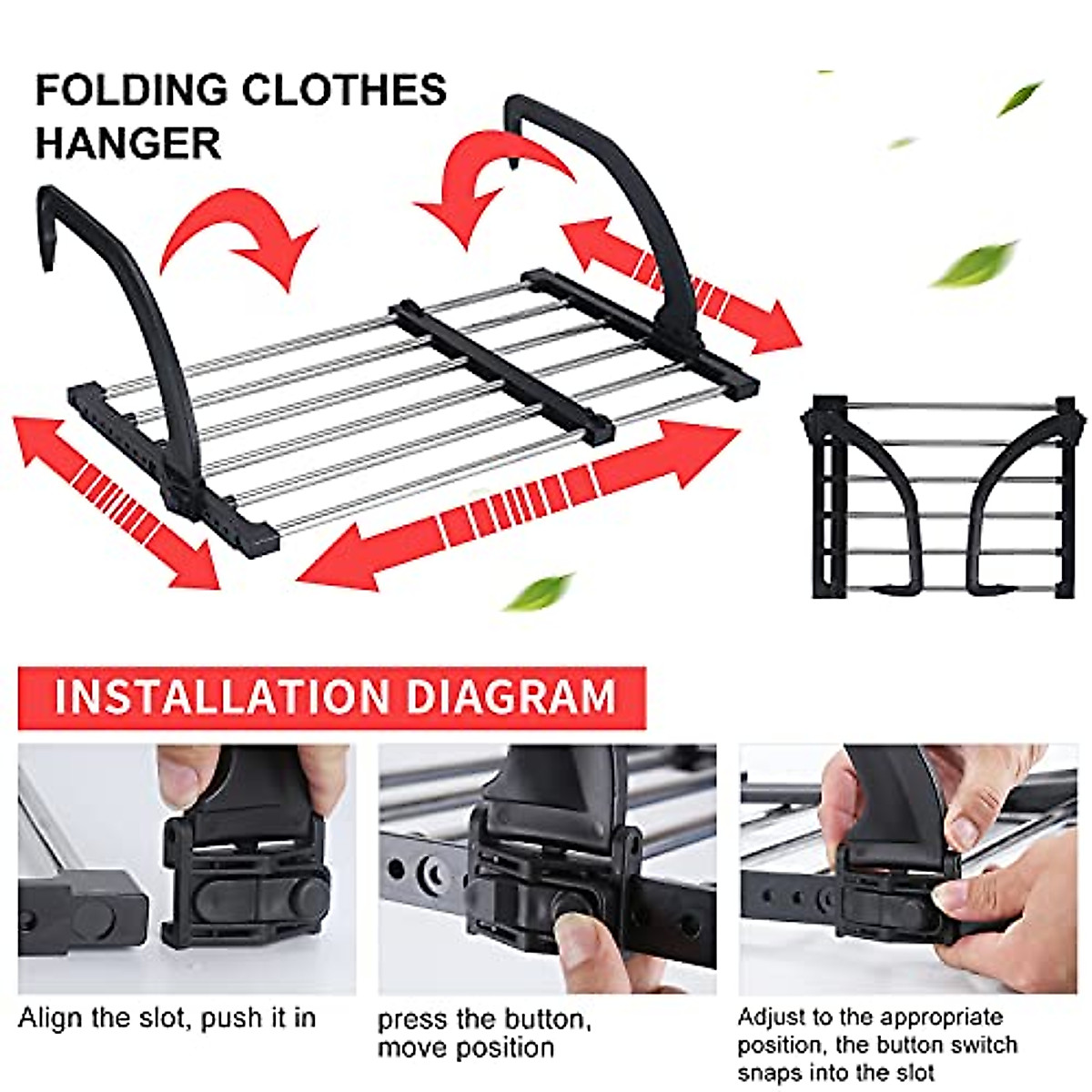 FOLDING CLOTHES HANGER

INSTALLATION DIAGRAM

Align the slot, push it in

press the button, move position

Adjust to the appropriate position, the button switch snaps into the slot