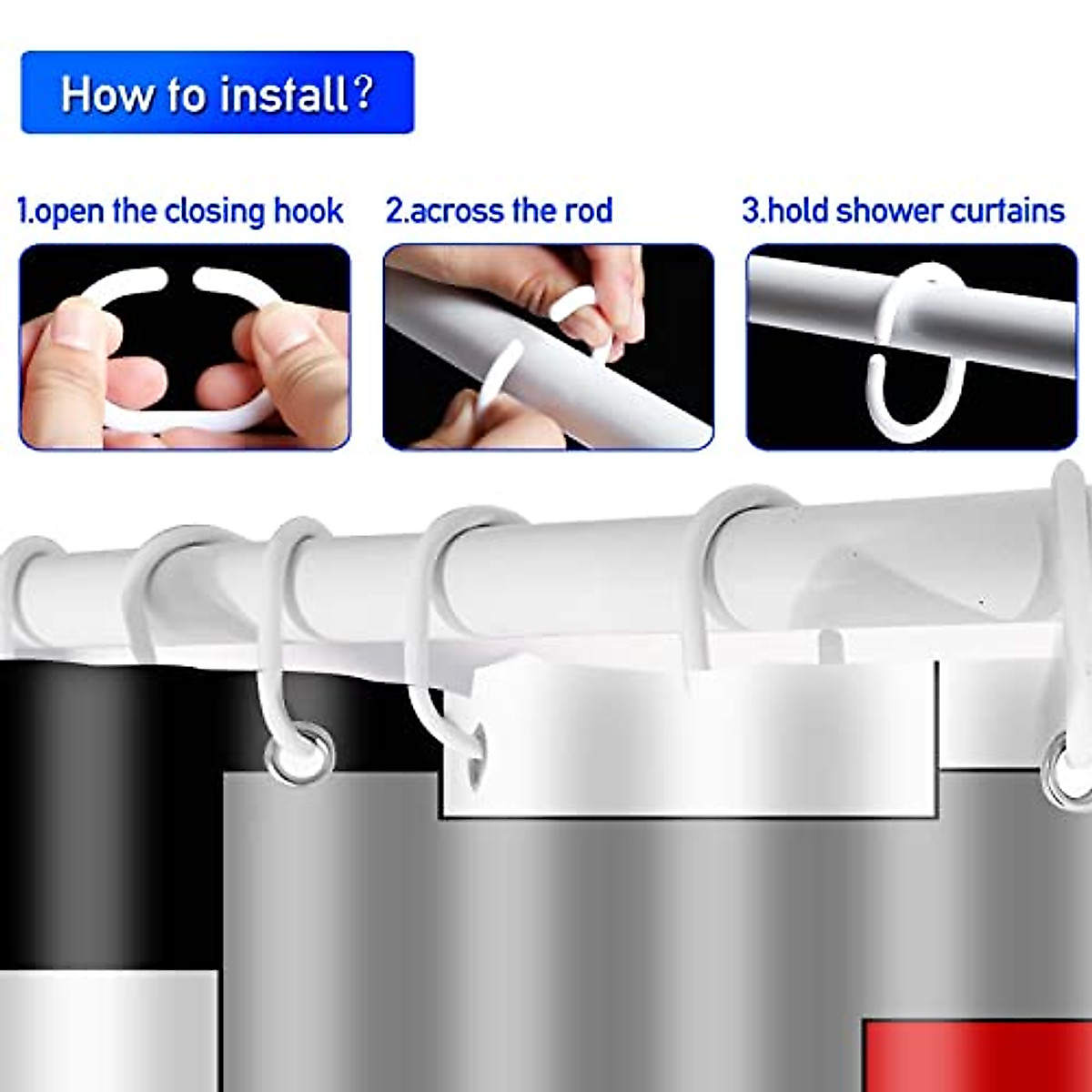 How to install?

1.open the closing hook

2.across the rod

3.hold shower curtains