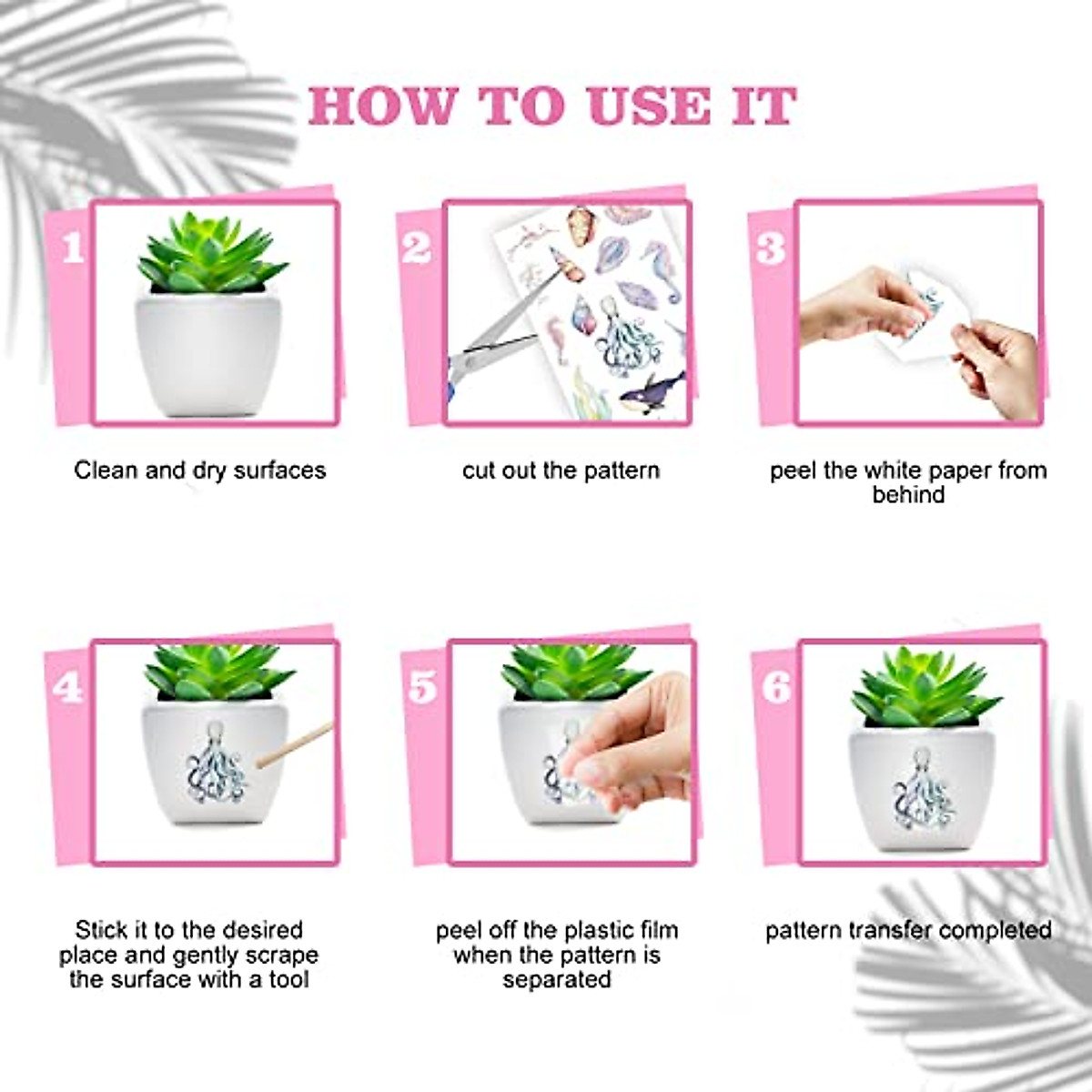 HOW TO USE IT

1

Clean and dry surfaces

2

cut out the pattern

3

peel the white paper from behind

4

Stick it to the desired place and gently scrape the surface with a tool

5

peel off the plastic film when the pattern is separated

6

pattern transfer completed