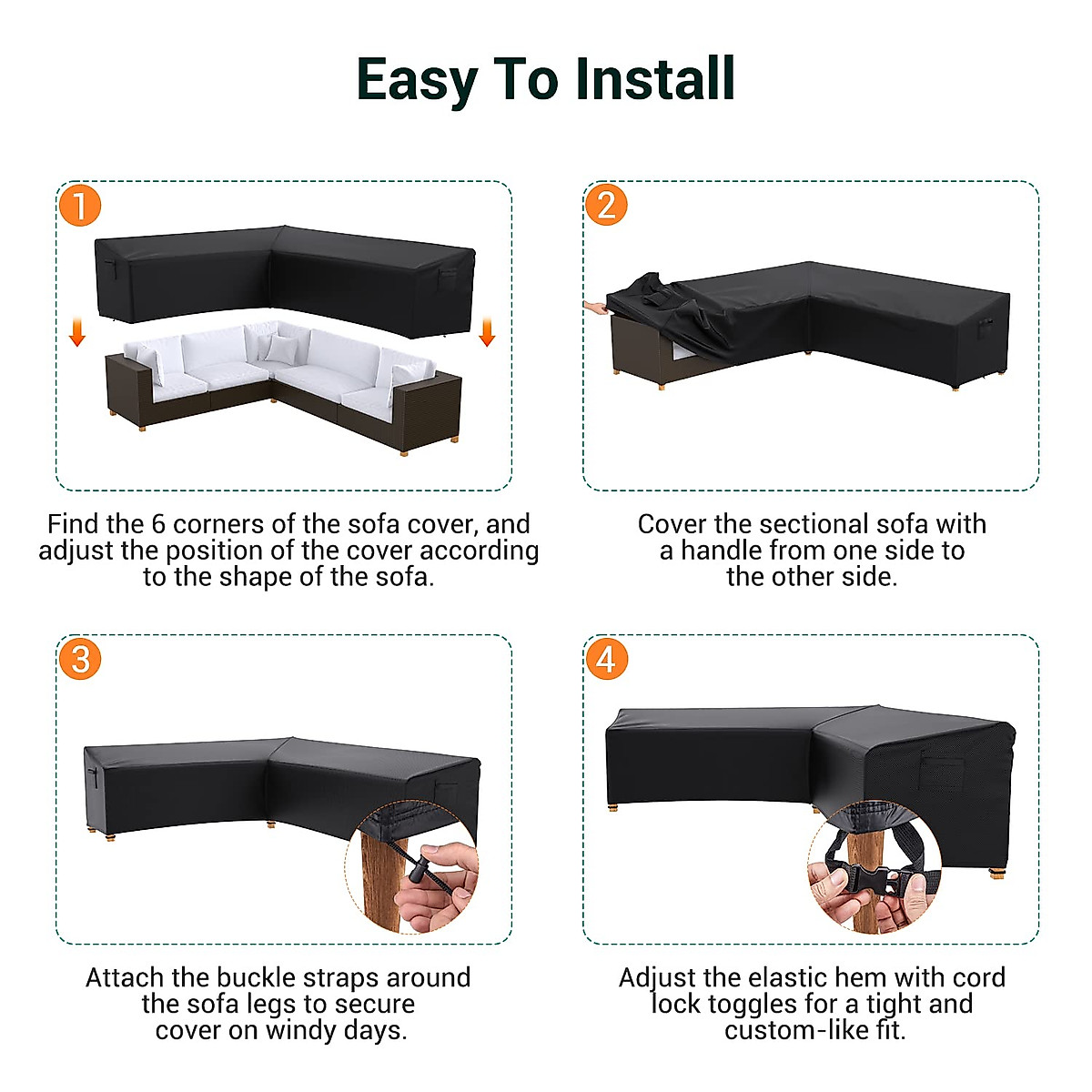 Easy To Install

1

Find the 6 corners of the sofa cover, and adjust the position of the cover according to the shape of the sofa.

2

Cover the sectional sofa with a handle from one side to the other side.

3

Attach the buckle straps around the sofa legs to secure cover on windy days.

4

Adjust the elastic hem with cord lock toggles for a tight and custom-like fit.