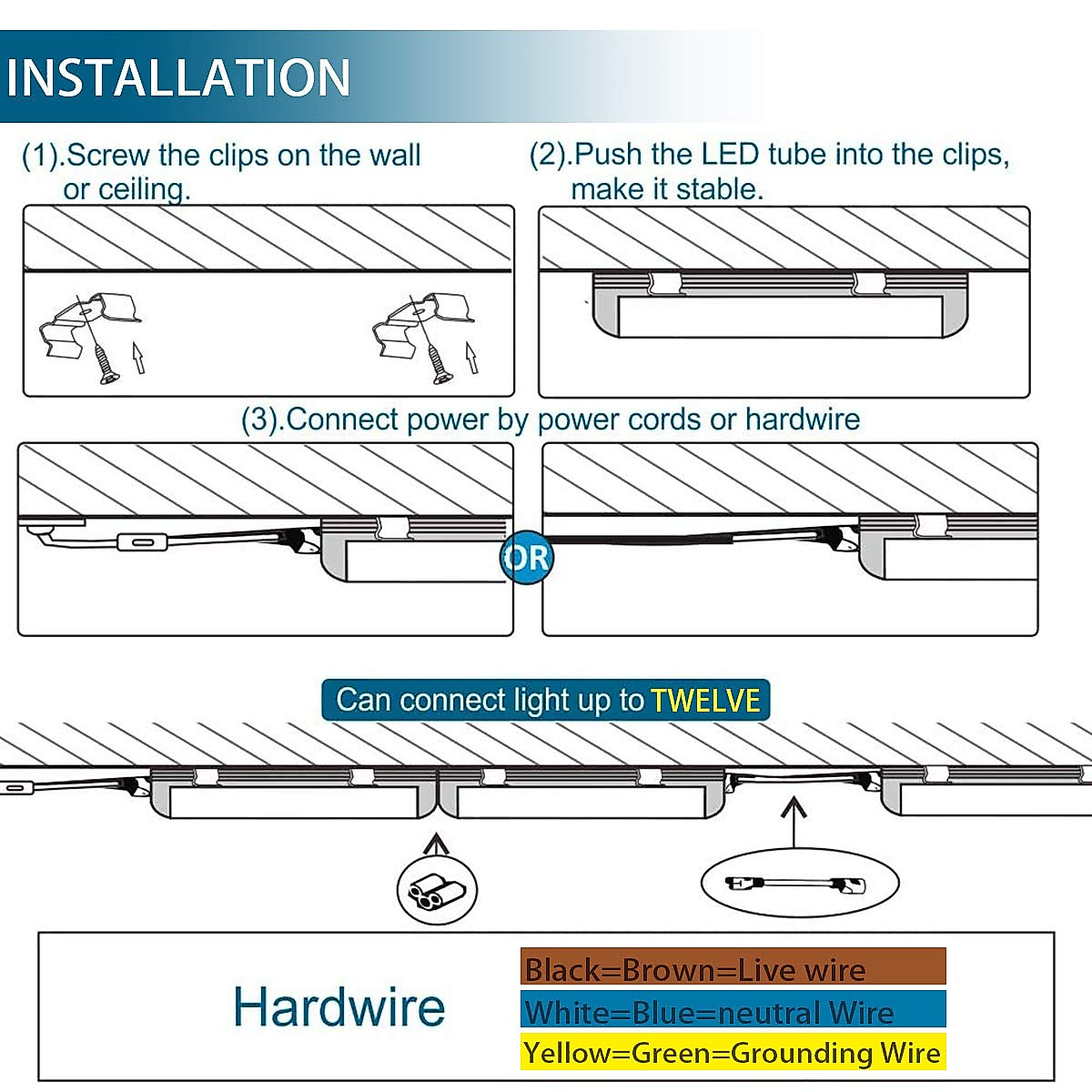 INSTALLATION

(1).Screw the clips on the wall or ceiling.

(2).Push the LED tube into the clips, make it stable.

(3).Connect power by power cords or hardwire

OR

Can connect light up to TWELVE

Hardwire

Black=Brown=Live wire
White=Blue=neutral Wire
Yellow=Green=Grounding Wire