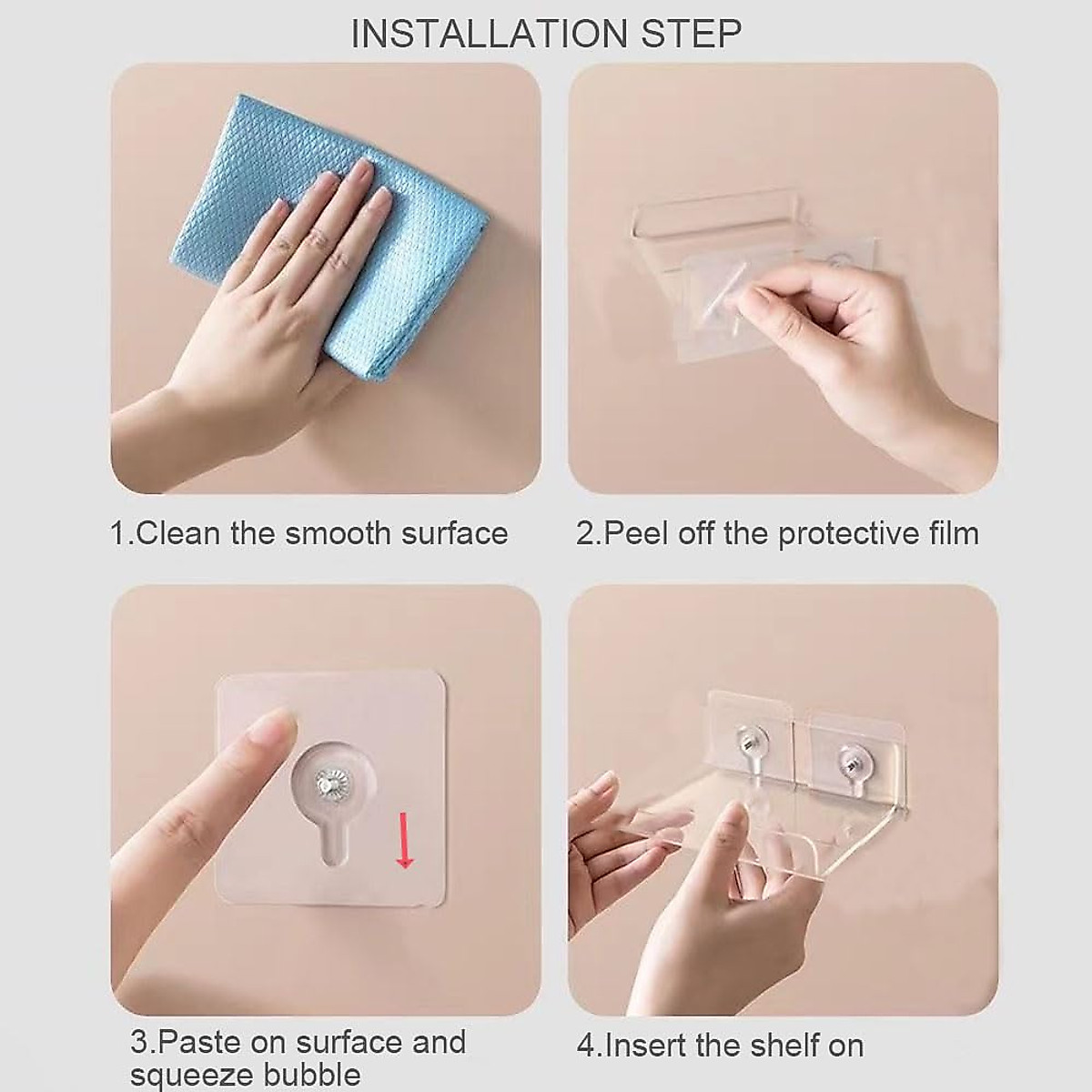 INSTALLATION STEP

1.Clean the smooth surface

2.Peel off the protective film

3.Paste on surface and squeeze bubble

4.Insert the shelf on