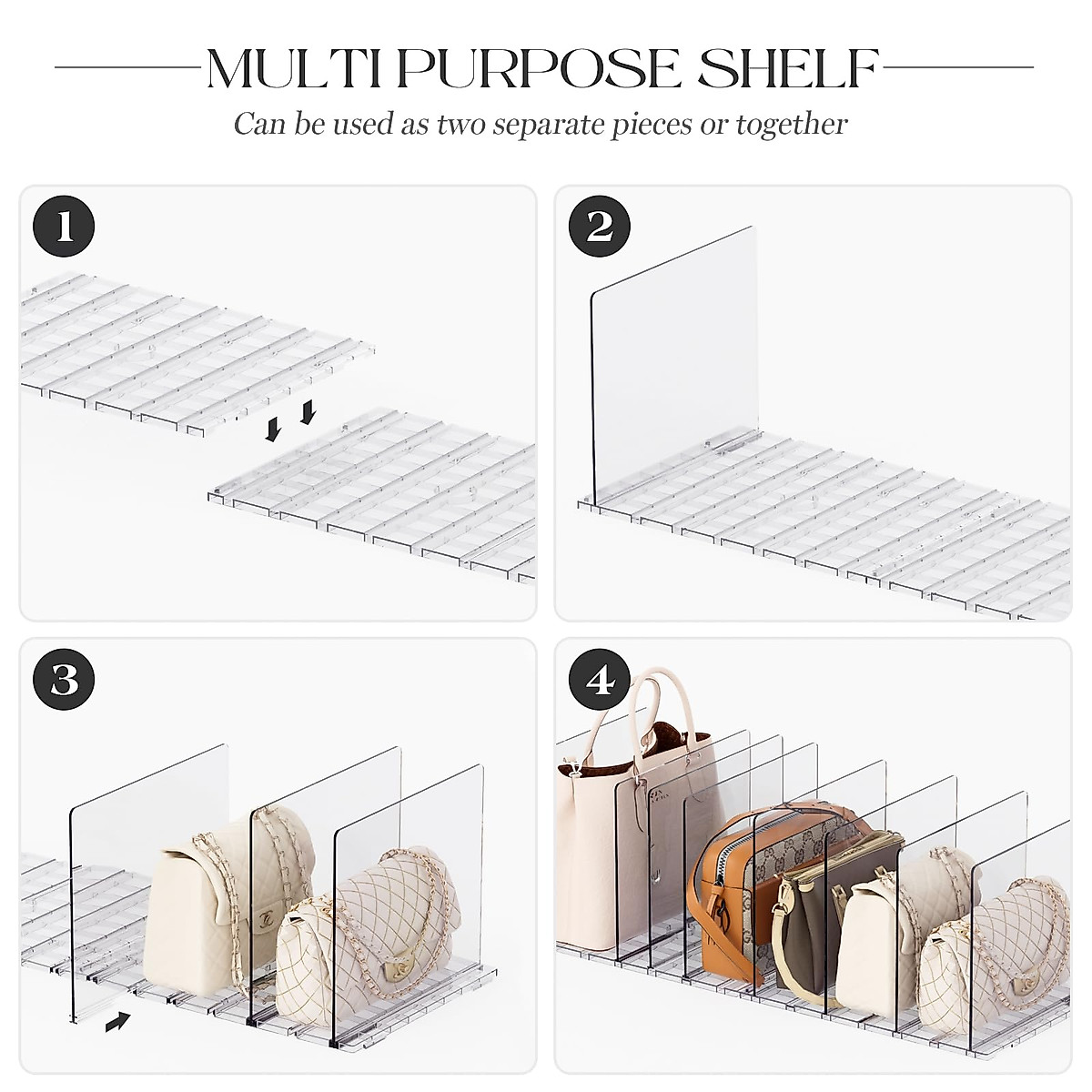 MULTI PURPOSE SHELF

Can be used as two separate pieces or together

1

2

3

4