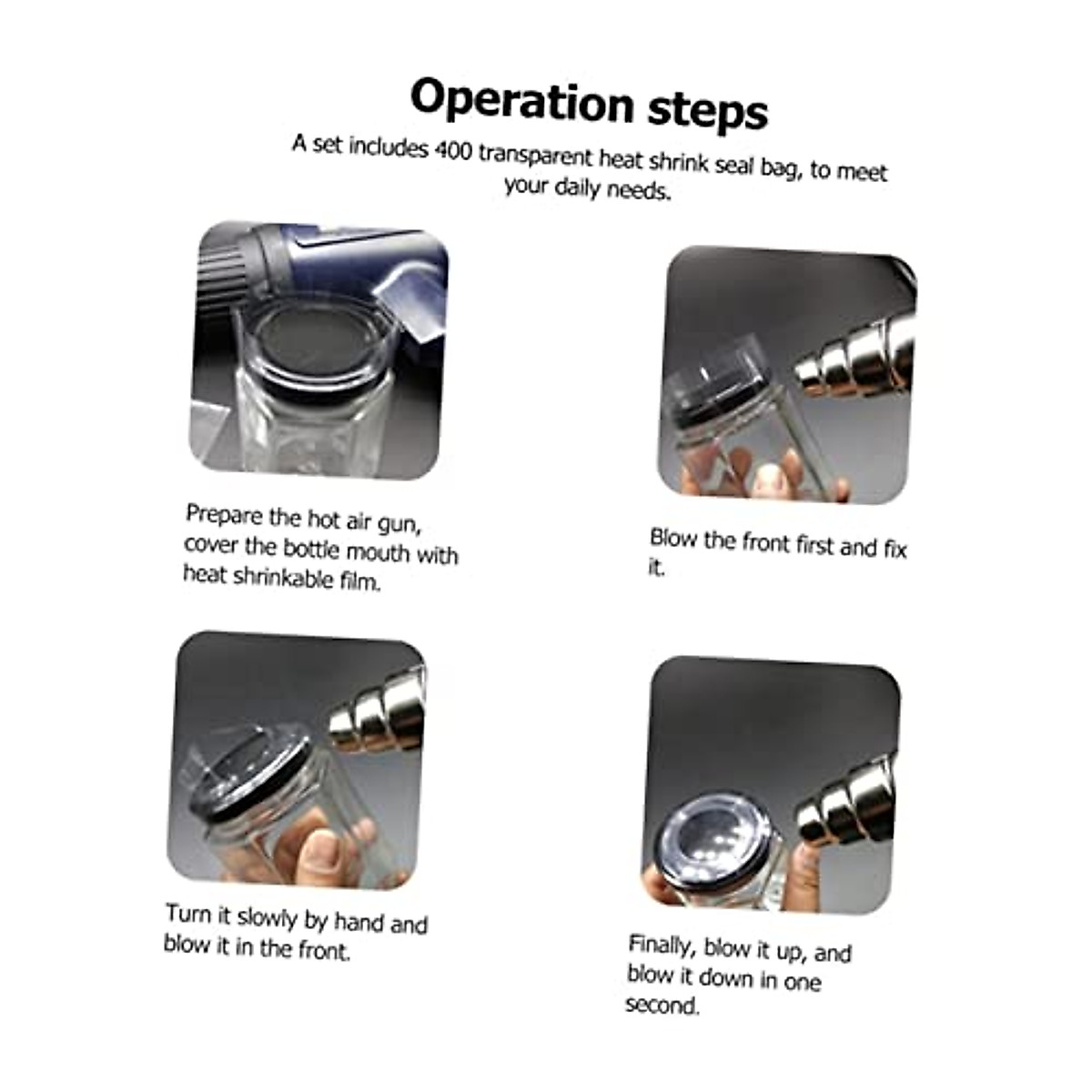 Operation steps

A set includes 400 transparent heat shrink seal bag, to meet your daily needs.

Prepare the hot air gun, cover the bottle mouth with heat shrinkable film.

Blow the front first and fix it.

Turn it slowly by hand and blow it in the front.

Finally, blow it up, and blow it down in one second.