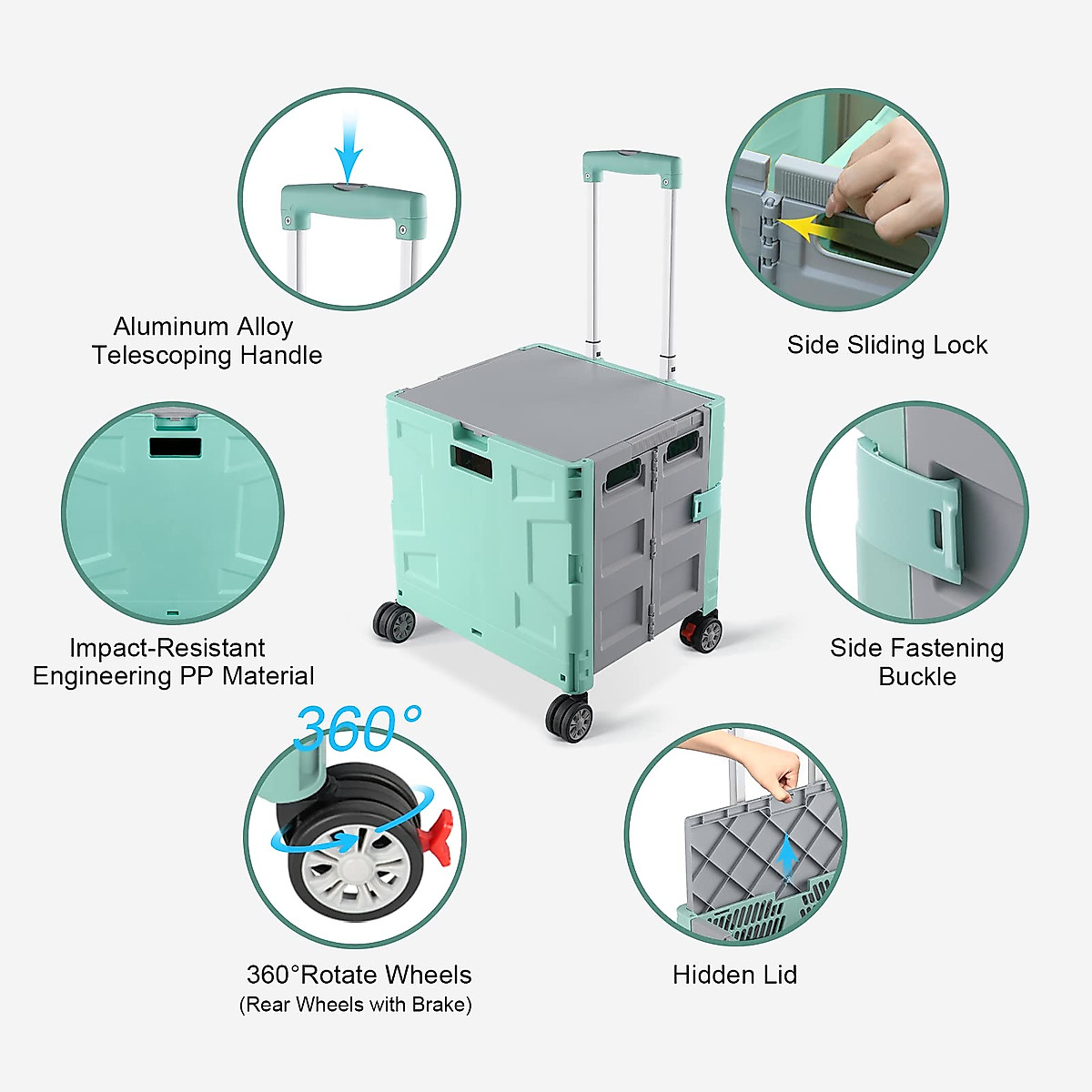 Aluminum Alloy Telescoping Handle

Side Sliding Lock

Impact-Resistant Engineering PP Material

Side Fastening Buckle

360°

360°Rotate Wheels
(Rear Wheels with Brake)

Hidden Lid