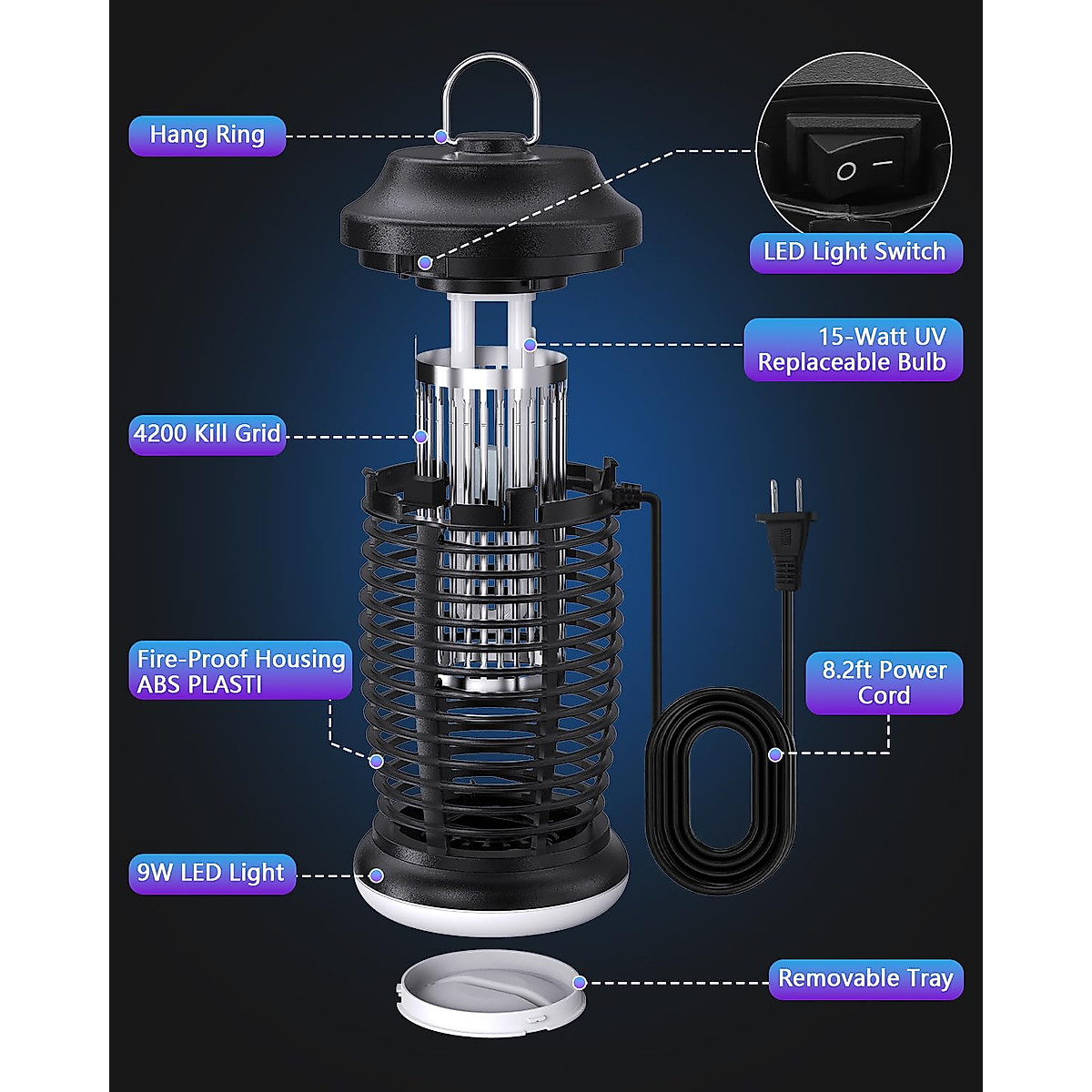 Hang Ring

LED Light Switch

15-Watt UV Replaceable Bulb

4200 Kill Grid

Fire-Proof Housing ABS PLASTI

8.2ft Power Cord

9W LED Light

Removable Tray