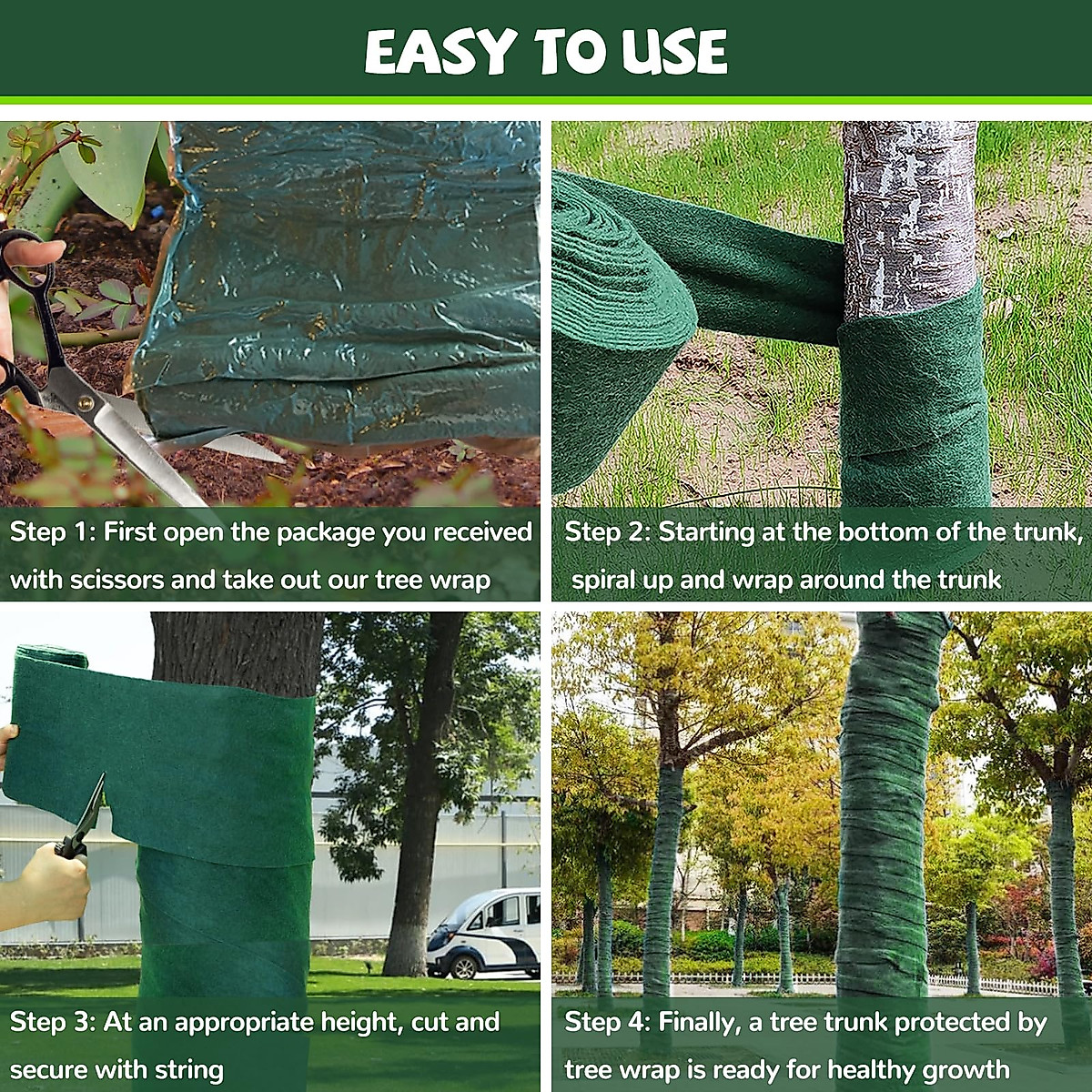 EASY TO USE

Step 1: First open the package you received with scissors and take out our tree wrap

Step 2: Starting at the bottom of the trunk, spiral up and wrap around the trunk

Step 3: At an appropriate height, cut and secure with string

Step 4: Finally, a tree trunk protected by tree wrap is ready for healthy growth