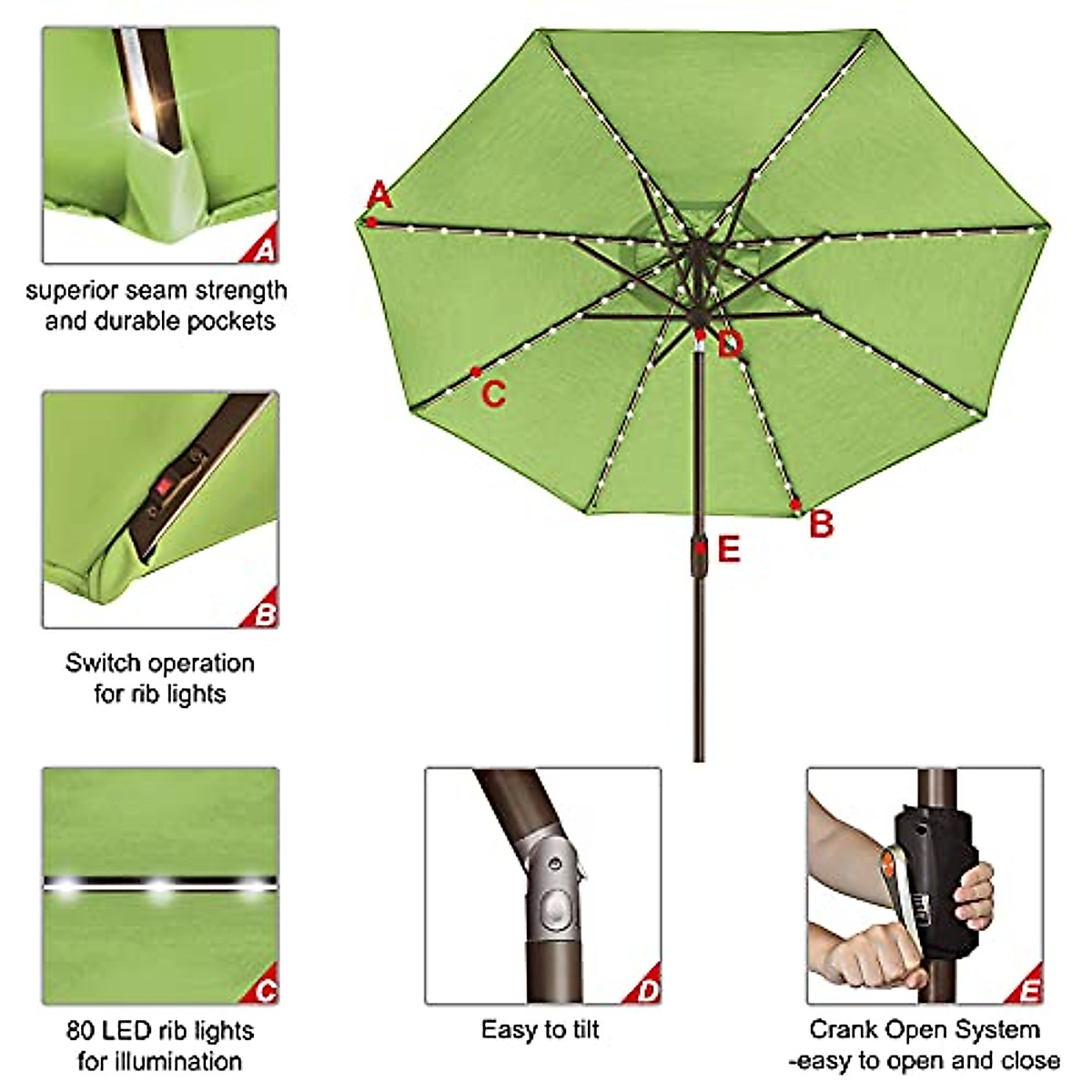 A

superior seam strength and durable pockets

B

Switch operation for rib lights

C

80 LED rib lights for illumination

A

D

C

B

E

D

Easy to tilt

E

Crank Open System -easy to open and close