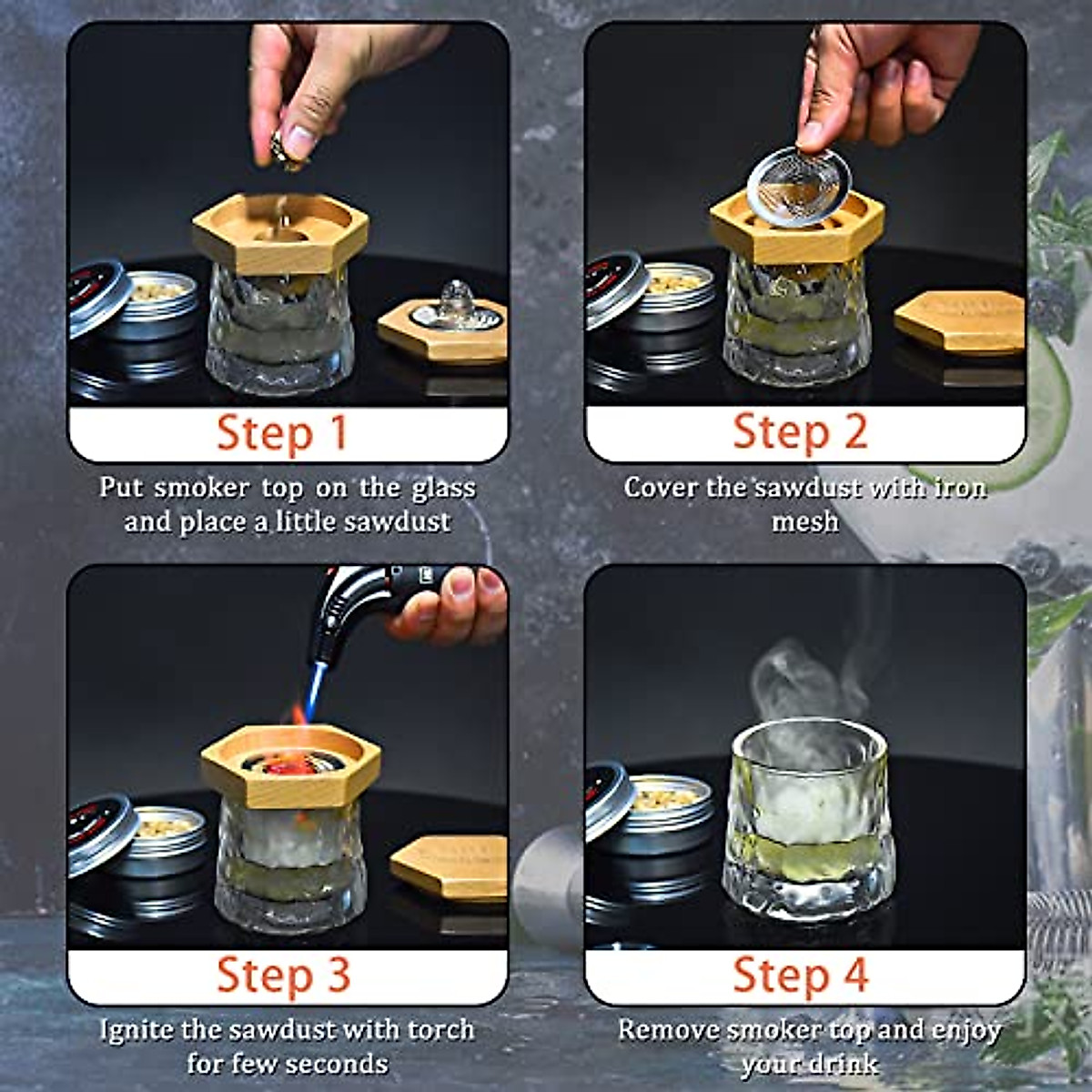 Step 1

Put smoker top on the glass and place a little sawdust

Step 2

Cover the sawdust with iron mesh

Step 3

Ignite the sawdust with torch for few seconds

Step 4

Remove smoker top and enjoy your drink