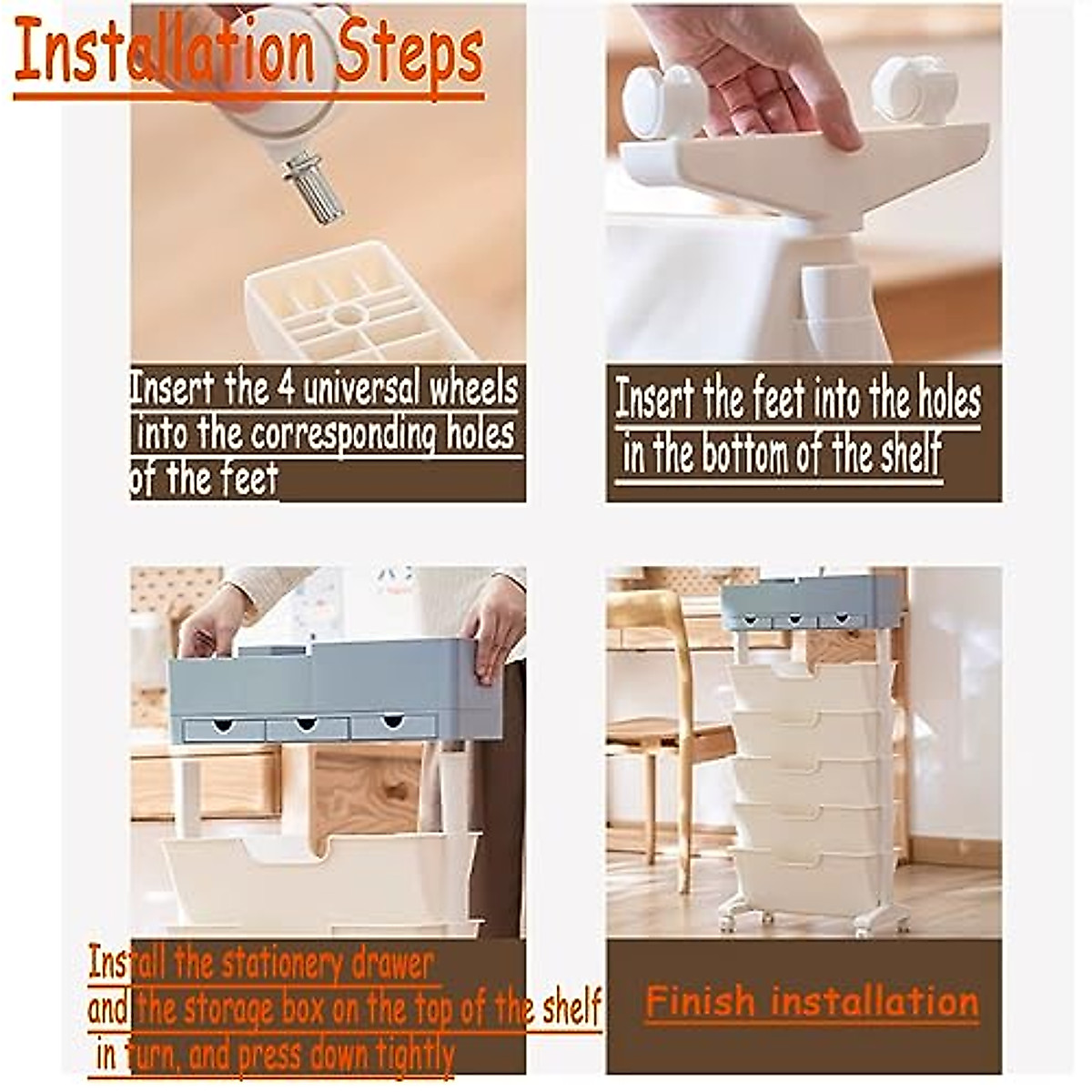 Installation Steps

Insert the 4 universal wheels into the corresponding holes of the feet

Insert the feet into the holes in the bottom of the shelf

Install the stationery drawer and the storage box on the top of the shelf in turn, and press down tightly

Finish installation